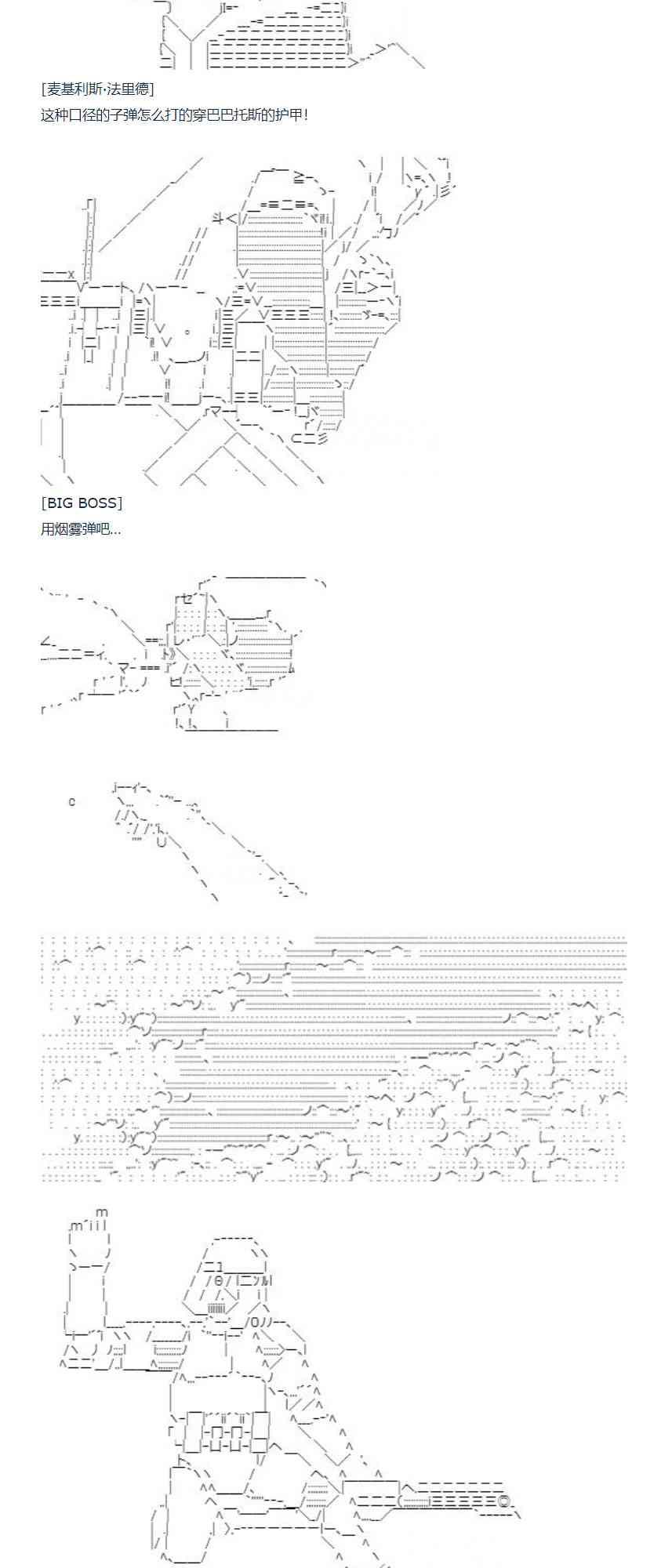 [麦基利斯·法里德]
这种口径的子弹怎么打的穿巴巴托斯的护甲!

[BIG BOSS]
用烟雾弹吧...