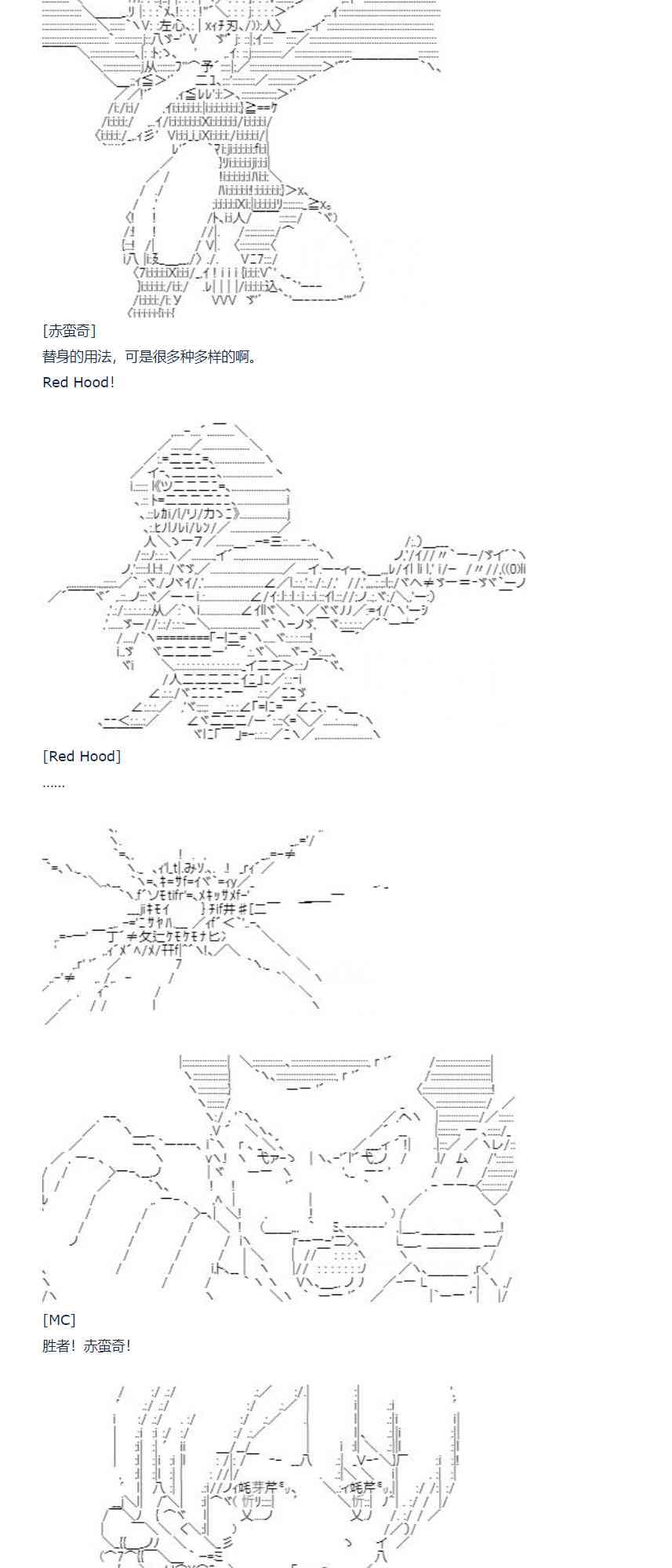 [赤蛮奇]

替身的用法，可是很多种多样的啊。

Red Hood！

[Red Hood]

……

[MC]

胜者！赤蛮奇！