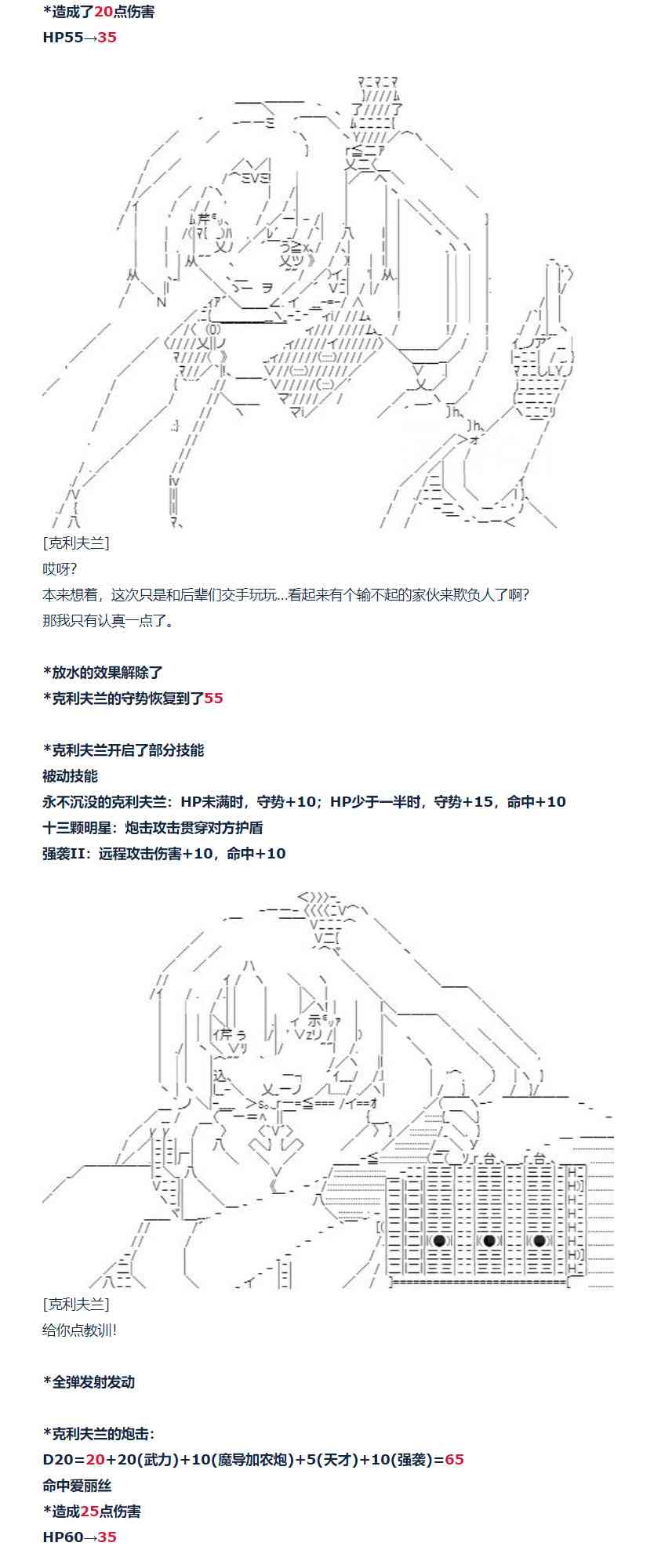 *造成了20点伤害
HP55→35

[克利夫兰]
哎呀?
本来想着，这次只是和后辈们交手玩玩...看起来有个输不起的家伙来欺负人了啊?
那我只有认真一点了。

*放水的效果解除了
*克利夫兰的守势恢复到了55

*克利夫兰开启了部分技能
被动技能
永不沉没的克利夫兰：HP未满时，守势+10；HP少于一半时，守势+15，命中+10
十三颗明星：炮击攻击贯穿对方护盾
强袭II：远程攻击伤害+10，命中+10

[克利夫兰]
给你点教训!

*全弹发射发动

*克利夫兰的炮击:
D20=20+20(武力)+10(魔导加农炮)+5(天才)+10(强袭)=65
命中爱丽丝
*造成25点伤害
HP60→35