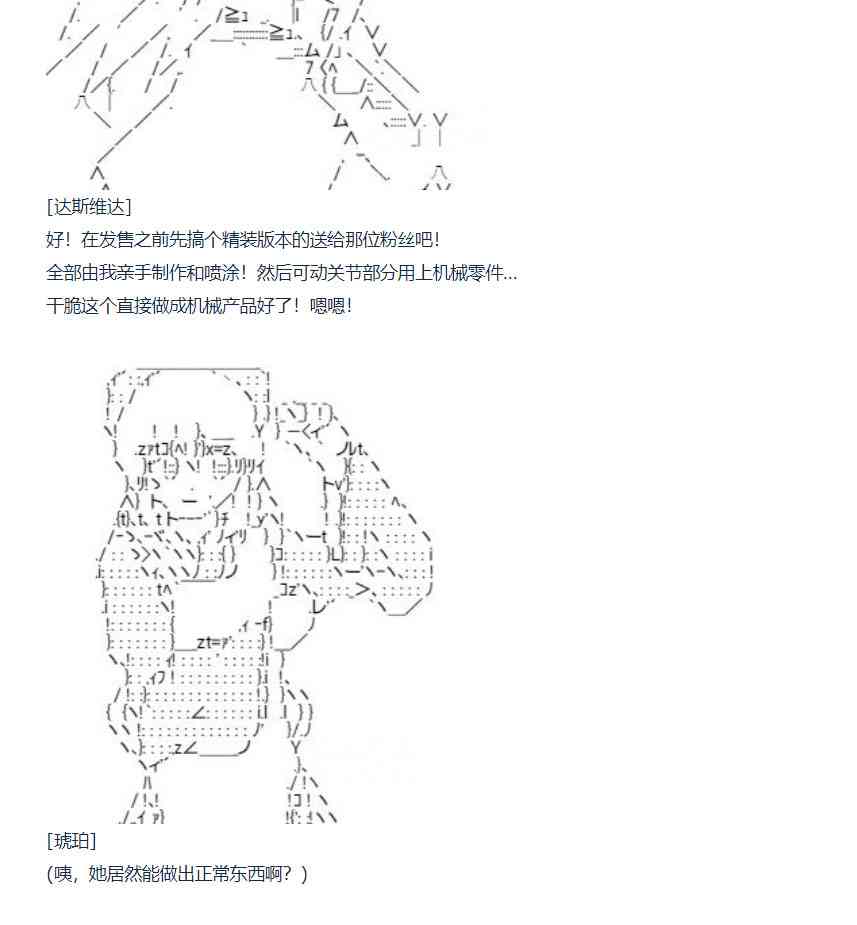 [达斯维达]
好！在发售之前先搞个精装版本的送给那位粉丝吧！
全部由我亲手制作和喷涂！然后可动关节部分用上机械零件...
干脆这个直接做成机械产品好了！嗯嗯！

[琥珀]
(咦，她居然能做出正常东西啊？)