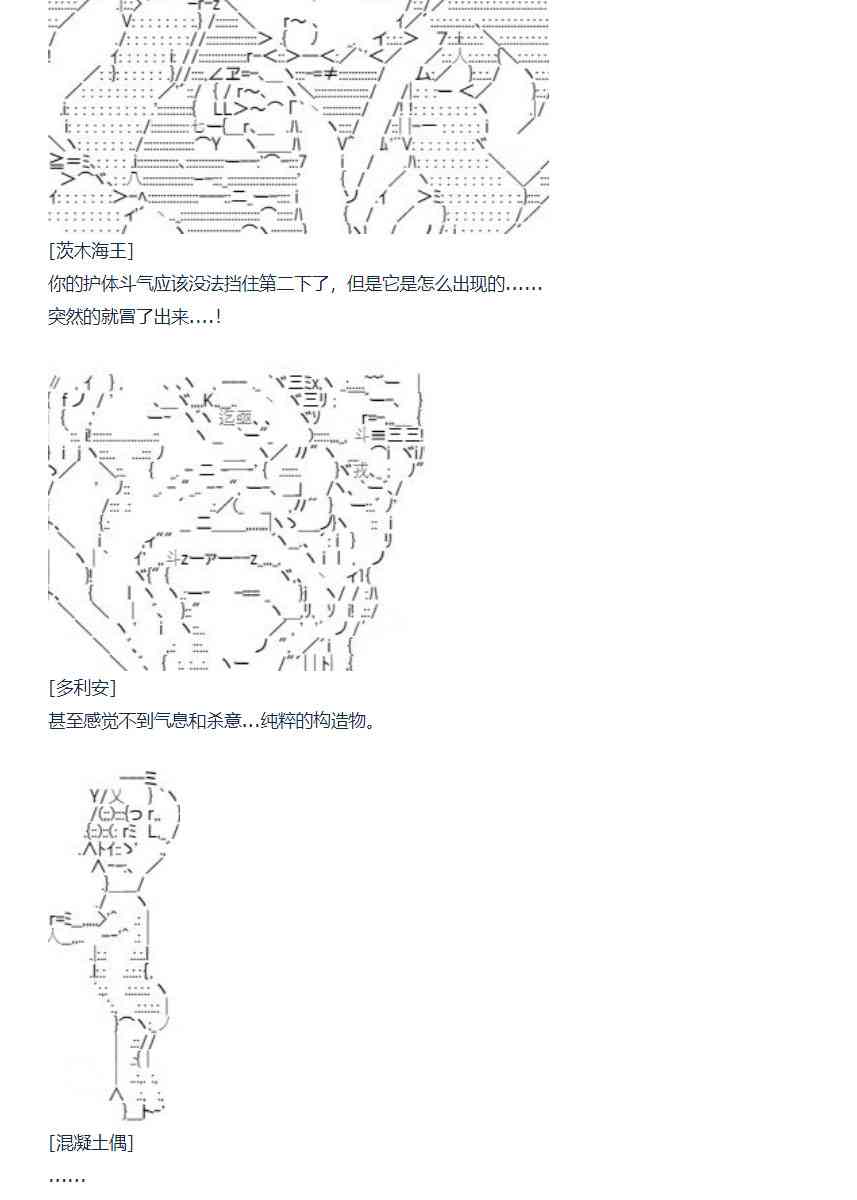 [茨木海王]
你的护体斗气应该没法挡住第二下了，但是它是怎么出现的……
突然的就冒了出来….!

[多利安]
甚至感觉不到气息和杀意…纯粹的构造物。

[混凝土偶]
……