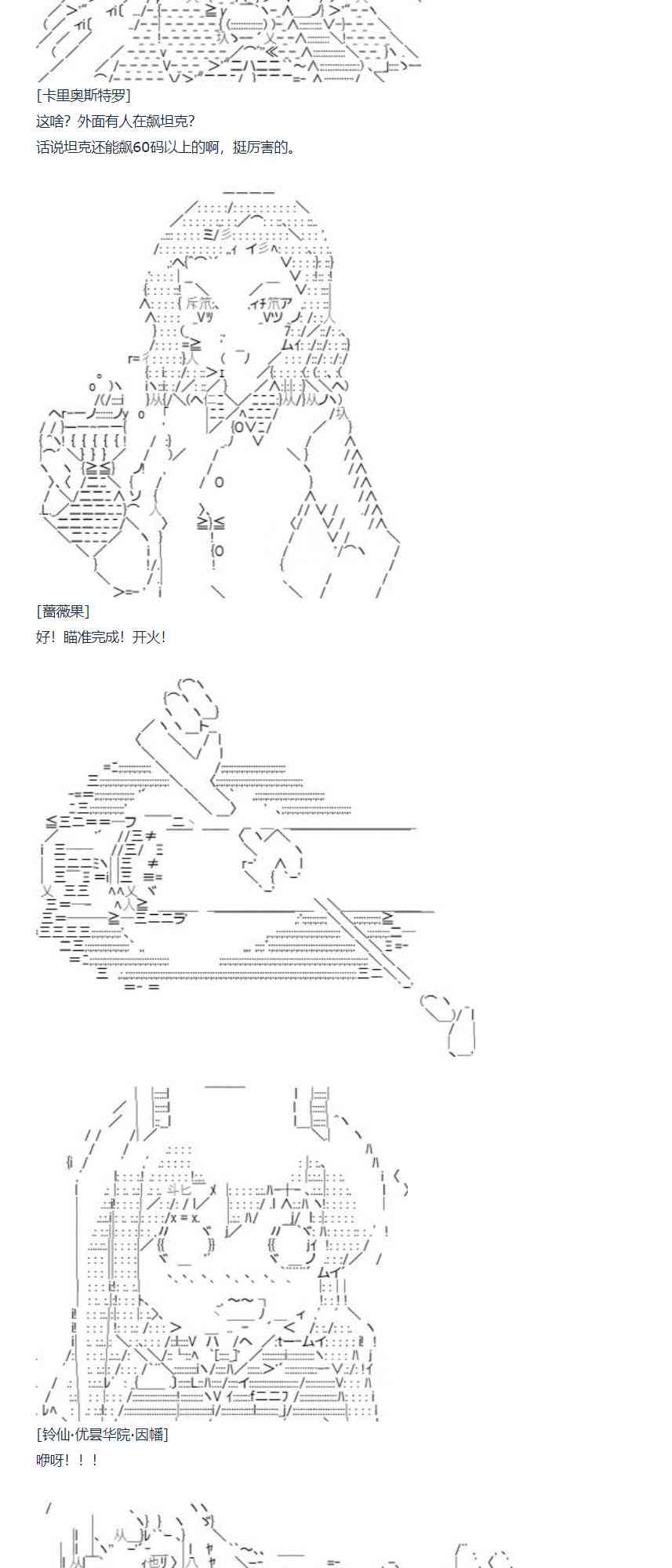 [卡里奥斯特罗]
这啥？外面有人在飙坦克？
话说坦克还能飙60码以上的啊，挺厉害的。

[蔷薇果]
好！瞄准完成！开火！

[铃仙·优昙华院·因幡]
咿呀！！！