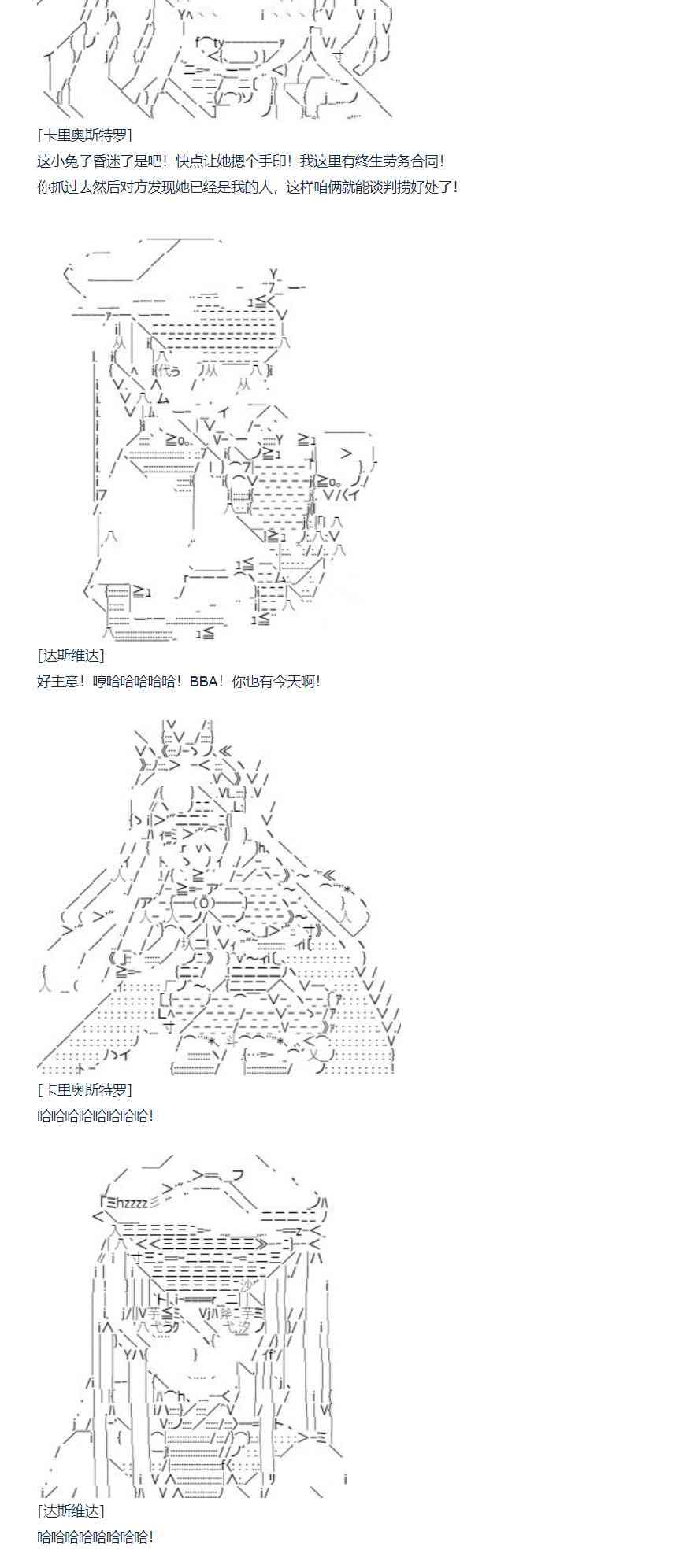 [卡里奥斯特罗]
这小兔子昏迷了是吧！快点让她摁个手印！我这里有终生劳务合同！
你抓过去然后对方发现她已经是我的人，这样咱俩就能谈判捞好处了！

[达斯维达]
好主意！哼哈哈哈哈哈！BBA！你也有今天啊！

[卡里奥斯特罗]
哈哈哈哈哈哈哈哈！

[达斯维达]
哈哈哈哈哈哈哈哈！