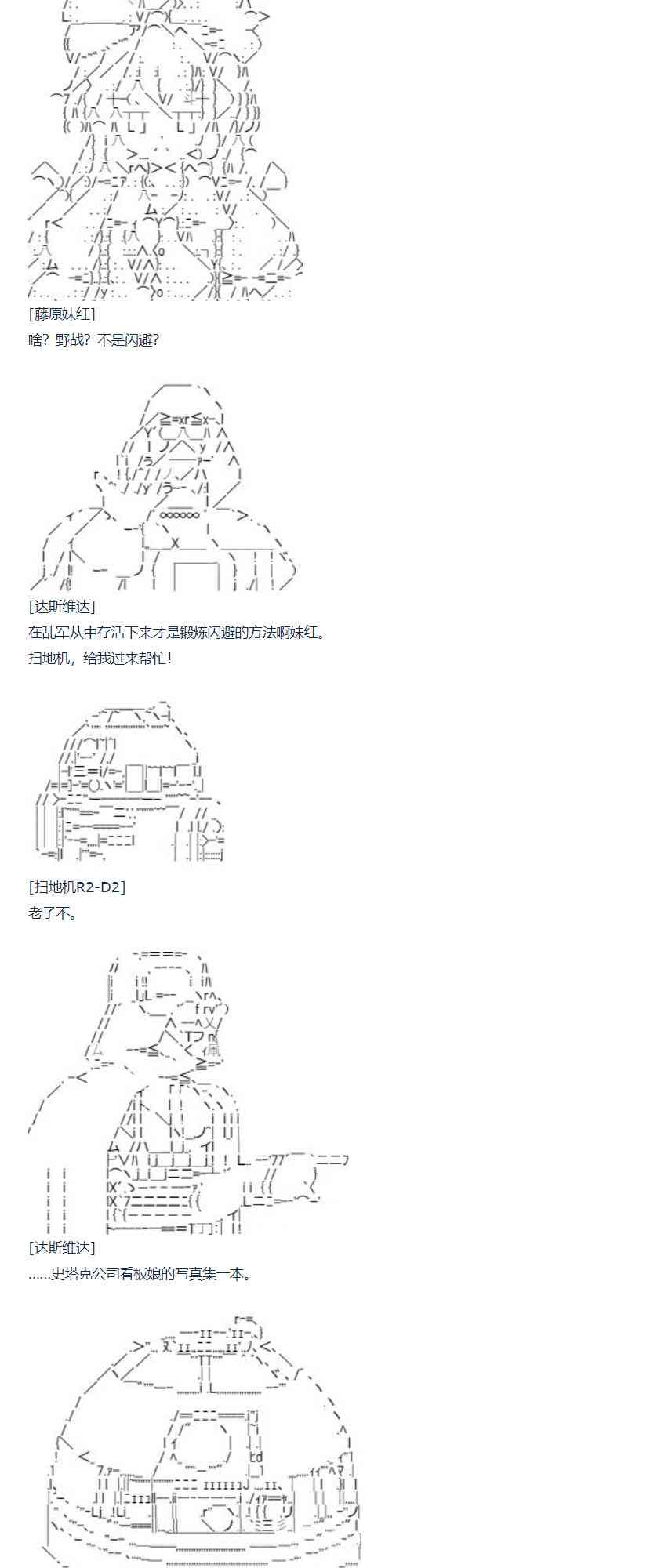 [藤原妹红]
啥？野战？不是闪避?

[达斯维达]
在乱军从中存活下来才是锻炼闪避的方法啊妹红。
扫地机，给我过来帮忙!

[扫地机R2-D2]
老子不。

[达斯维达]
……史塔克公司看板娘的写真集一本。