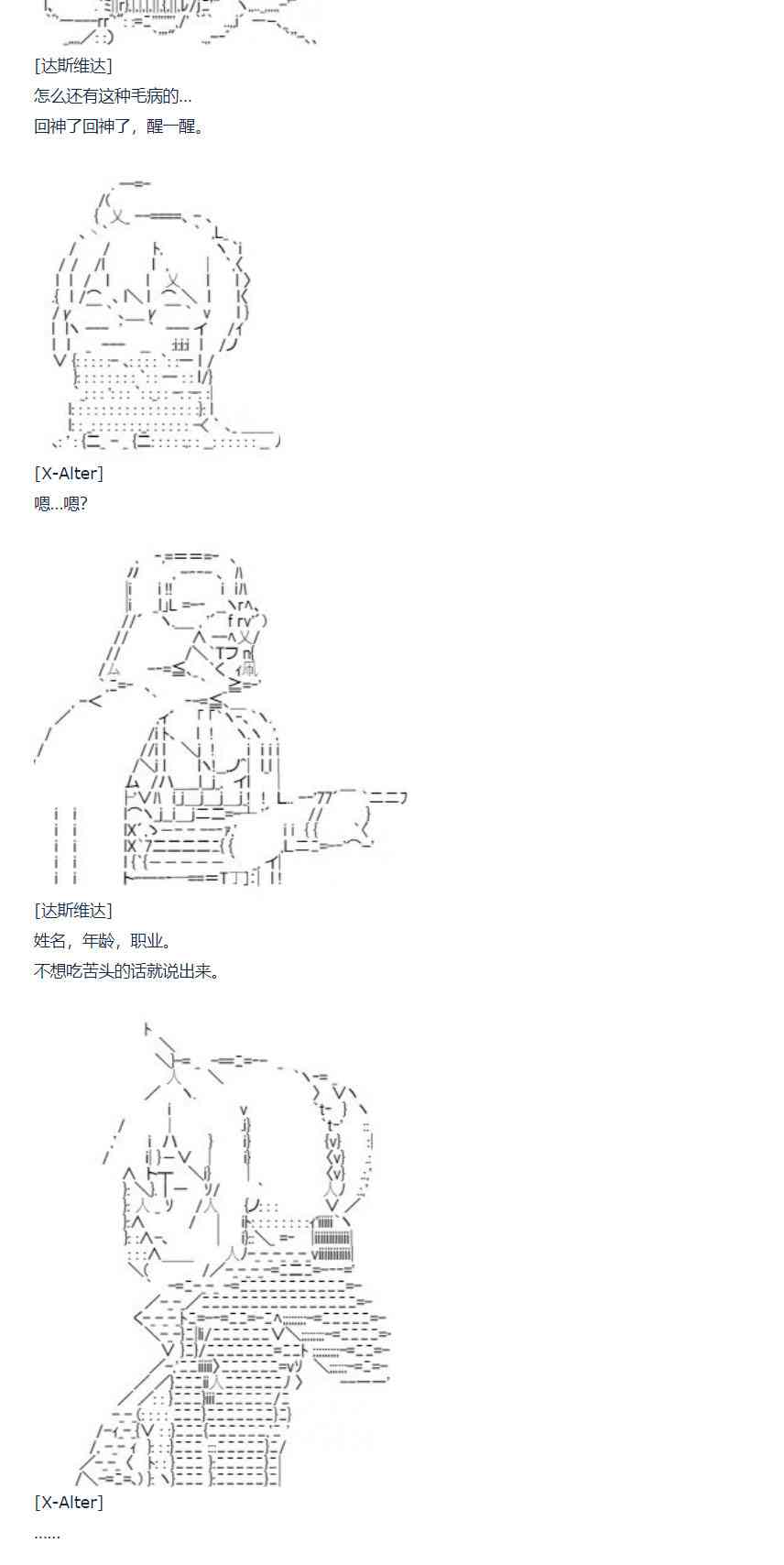 [达斯维达]
怎么还有这种毛病的…
回神了回神了，醒一醒。

[X-Alter]
嗯…嗯?

[达斯维达]
姓名，年龄，职业。
不想吃苦头的话就说出来。

[X-Alter]
……