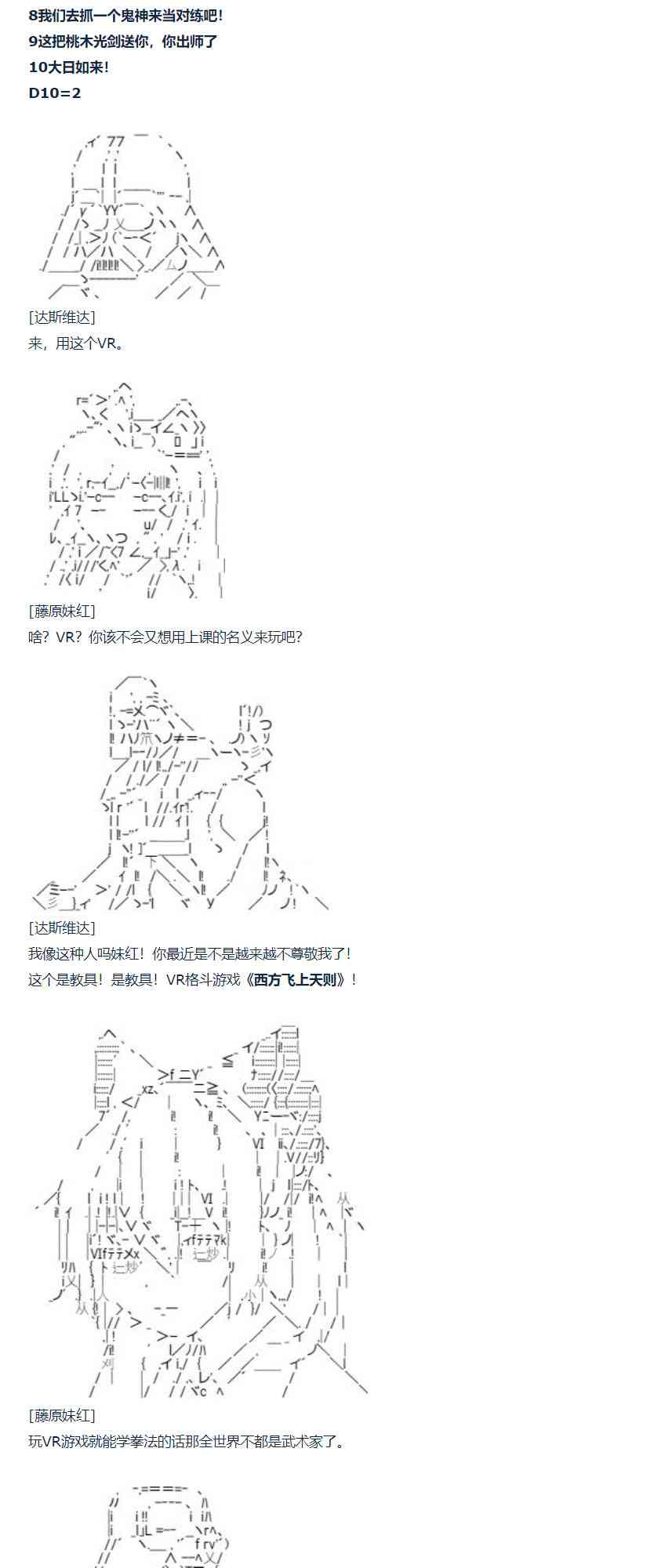 8我们去抓一个鬼神来当对练吧！
9这把桃木光剑送你，你出师了
10大日如来！
D10=2

[达斯维达]
来，用这个VR。

[藤原妹红]
啥？VR？你该不会又想用上课的名义来玩吧？

[达斯维达]
我像这种人吗妹红！你最近是不是越来越不尊敬我了！
这个是教具！是教具！VR格斗游戏《西方飞上天则》！

[藤原妹红]
玩VR游戏就能学拳法的话那全世界不都是武术家了。