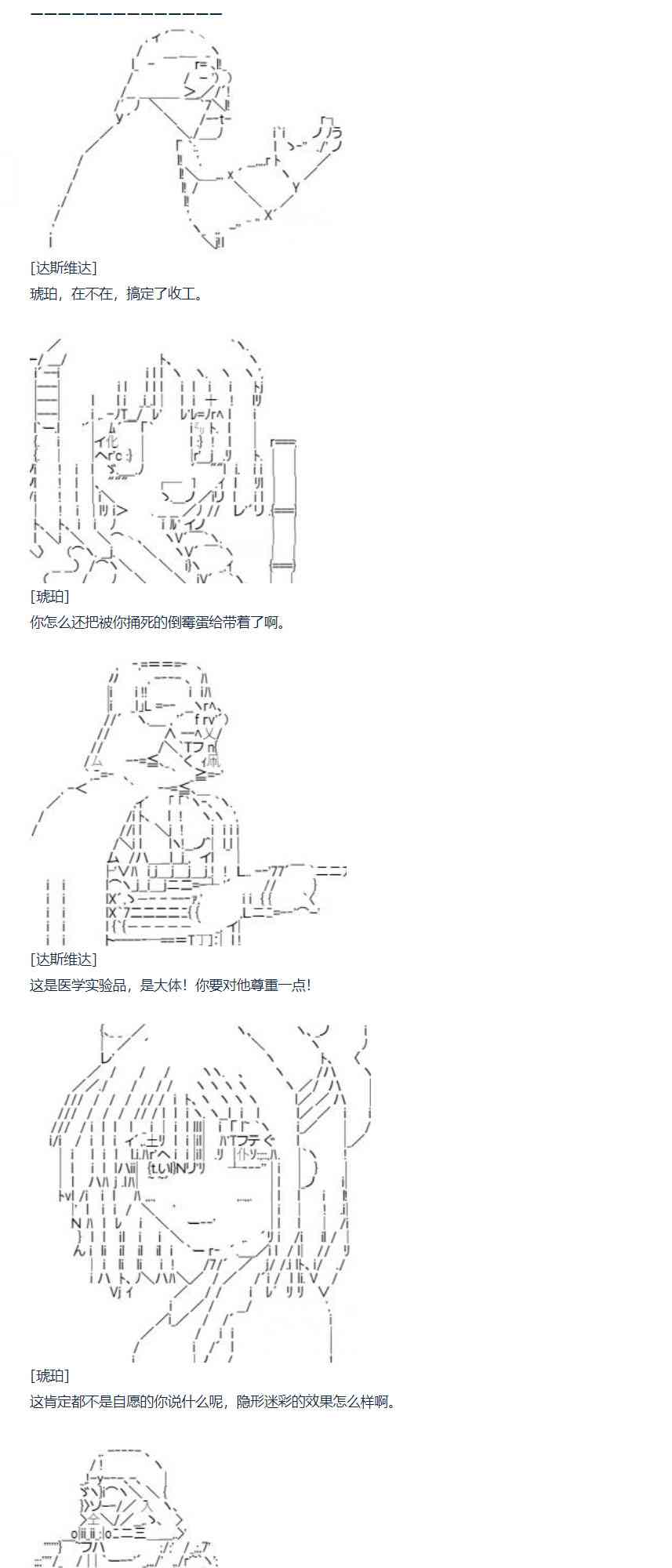 [达斯维达]
琥珀，在不在，搞定了收工。

[琥珀]
你怎么还把被你捅死的倒霉蛋给带着了啊。

[达斯维达]
这是医学实验品，是大体！你要对他尊重一点！

[琥珀]
这肯定都不是自愿的你说什么呢，隐形迷彩的效果怎么样啊。