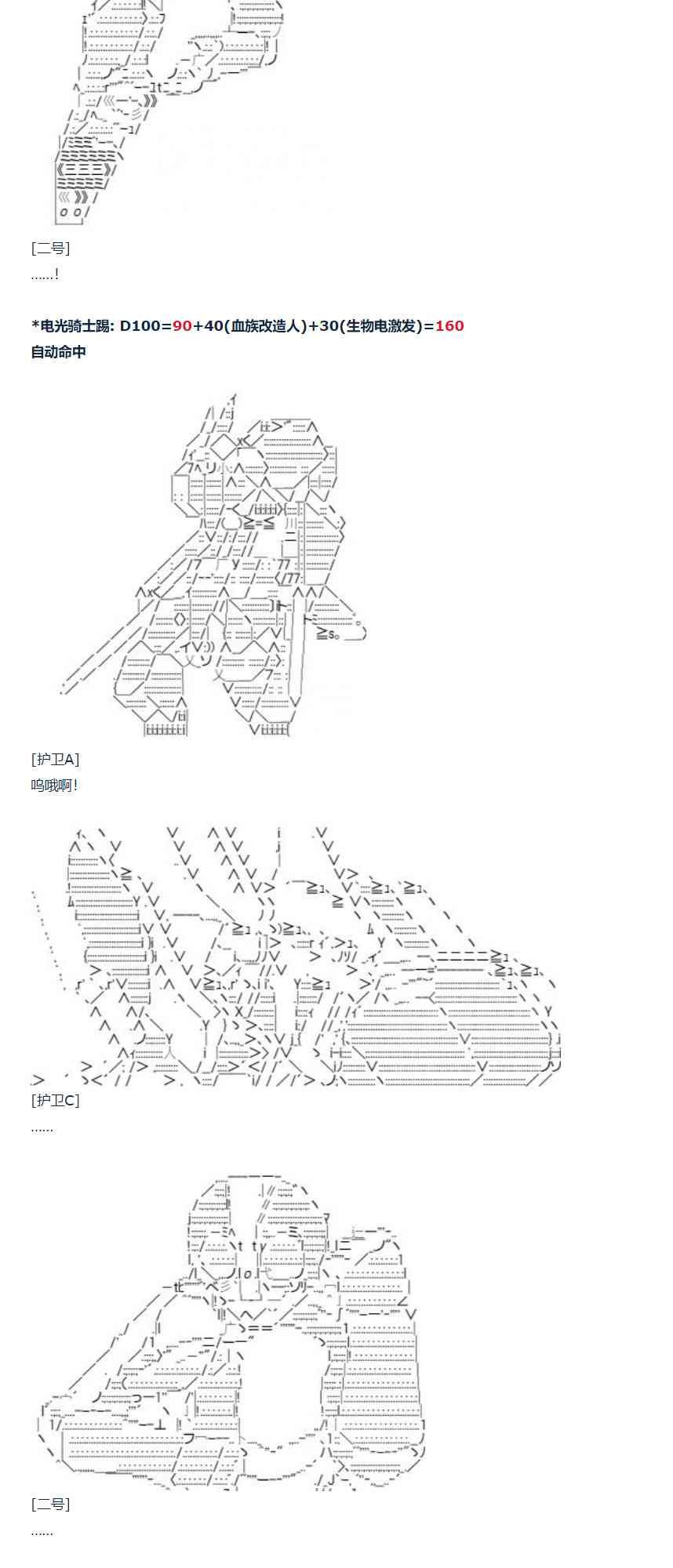 [二号]
……!

*电光骑士踢: D100=90+40(血族改造人)+30(生物电激发)=160
自动命中

[护卫A]
呜哦啊!

[护卫C]
……

[二号]
……