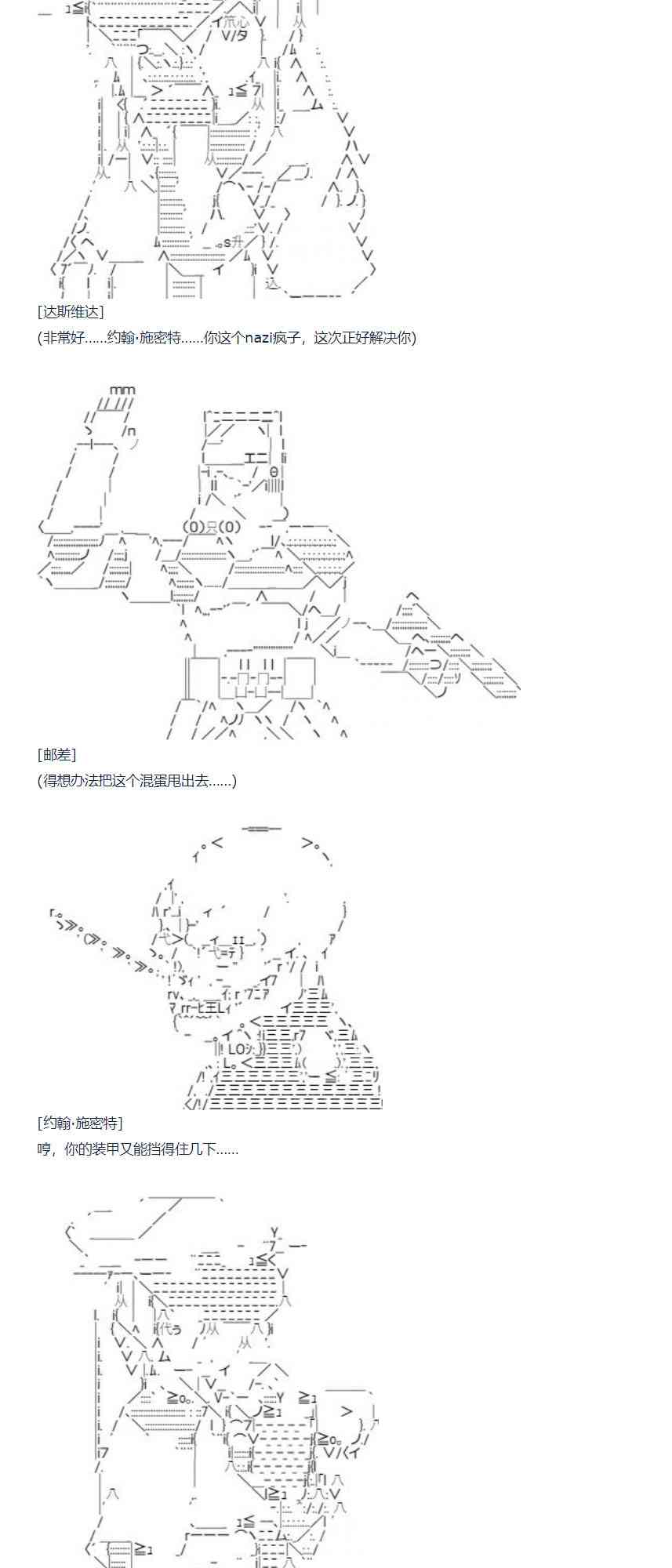 [达斯维达]
(非常好......约翰·施密特......你这个nazi疯子，这次正好解决你)

[邮差]
(得想办法把这个混蛋甩出去......)

[约翰·施密特]
哼，你的装甲又能挡得住几下......