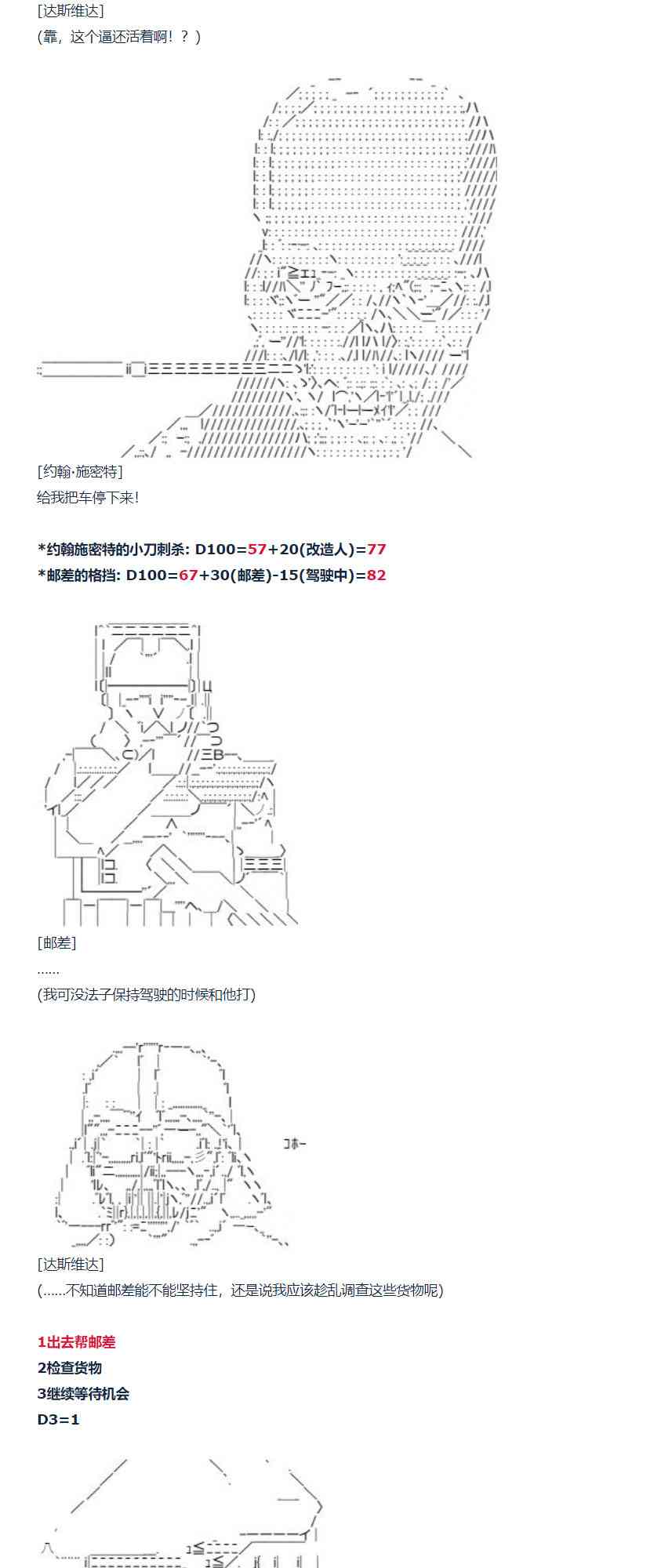 [达斯维达]
(靠，这个逼还活着啊！？)

[约翰·施密特]
给我把车停下来！

*约翰施密特的小刀刺杀: D100=57+20(改造人)=77
*邮差的格挡: D100=67+30(邮差)-15(驾驶中)=82

[邮差]
......
(我可没法子保持驾驶的时候和他打)

ｺﾎｰ

[达斯维达]
(......不知道邮差能不能坚持住，还是说我应该趁乱调查这些货物呢)

1出去帮邮差
2检查货物
3继续等待机会
D3=1