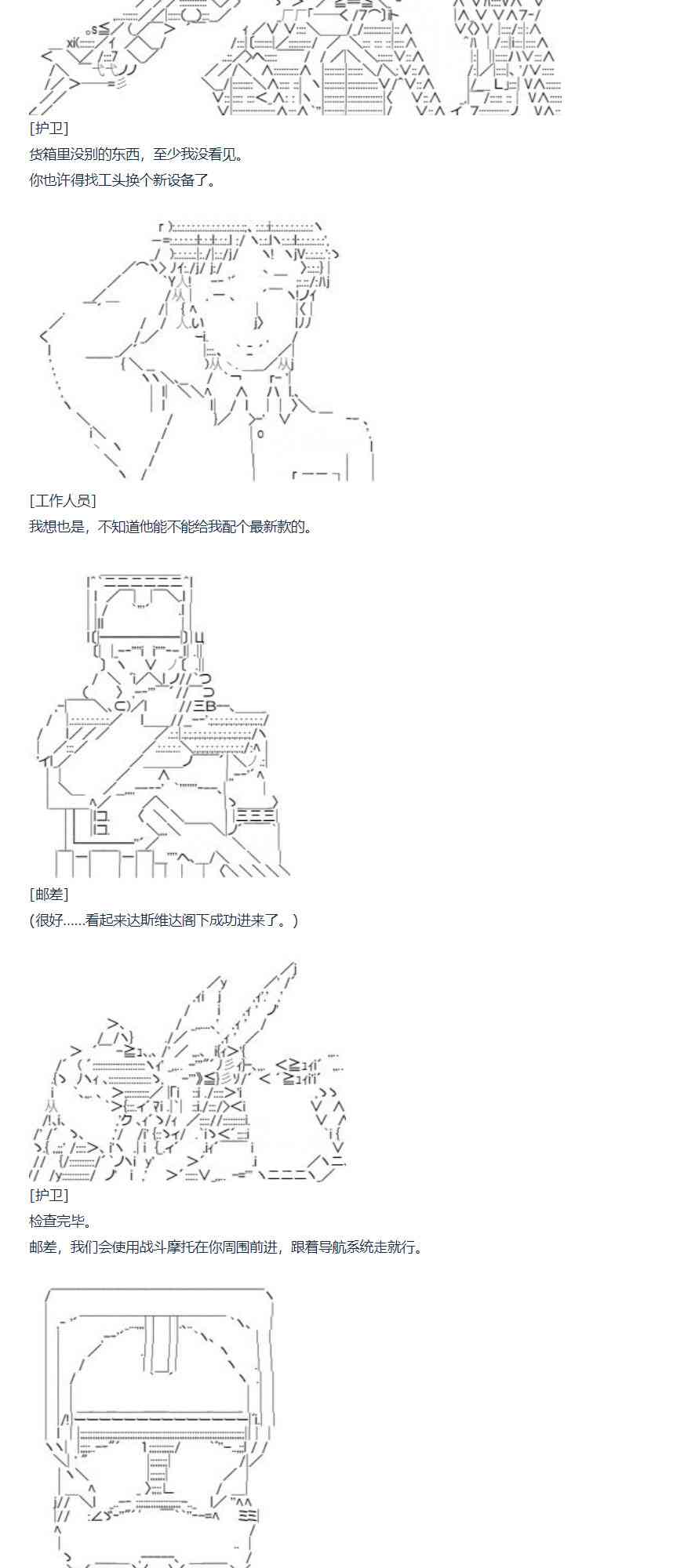 [护卫]
货箱里没别的东西，至少我没看见。
你也许得找工头换个新设备了。

[工作人员]
我想也是，不知道他能不能给我配个最新款的。

[邮差]
(很好……看起来达斯维达阁下成功进来了。)

[护卫]
检查完毕。
邮差，我们会使用战斗摩托在你周围前进，跟着导航系统走就行。