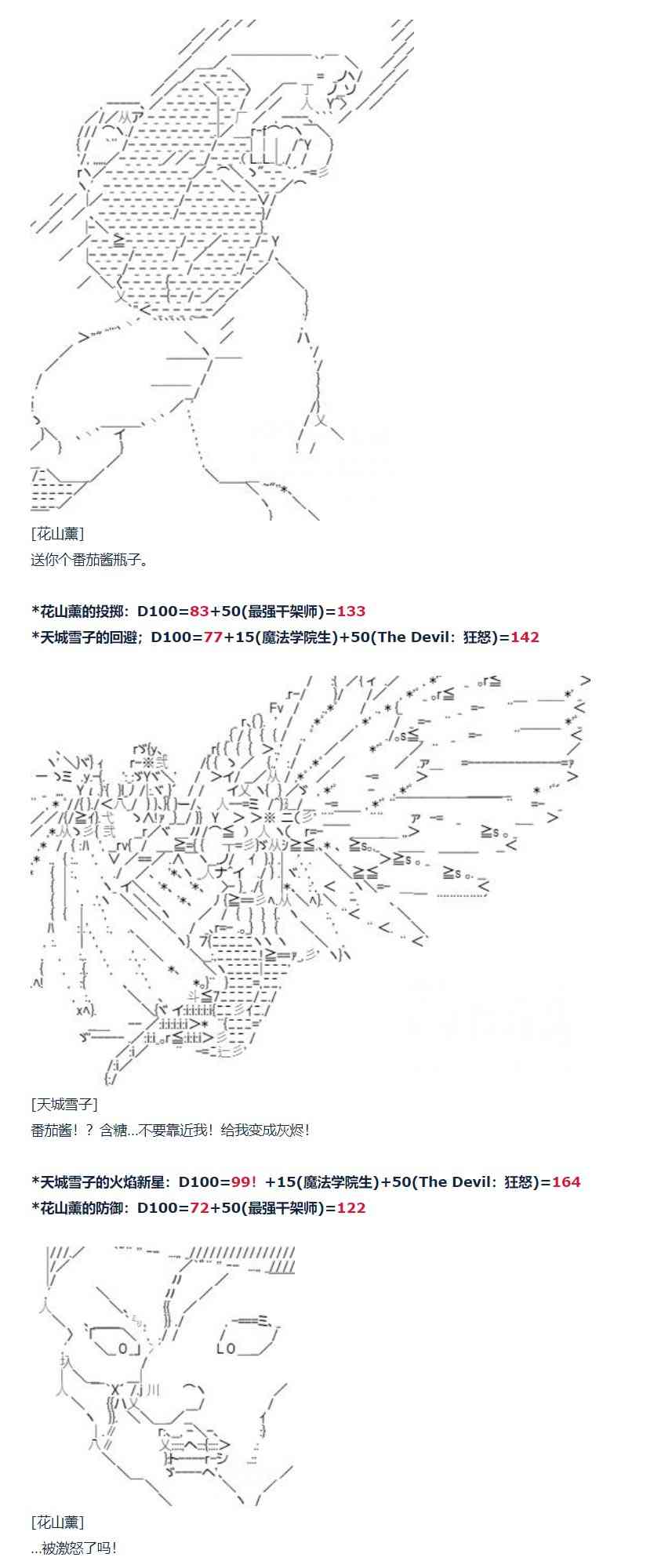 [花山薰]
送你个番茄酱瓶子。

*花山薰的投掷：D100=83+50(最强干架师)=133
*天城雪子的回避；D100=77+15(魔法学院生)+50(The Devil：狂怒)=142

[天城雪子]
番茄酱！？含糖...不要靠近我！给我变成灰烬！

*天城雪子的火焰新星：D100=99！+15(魔法学院生)+50(The Devil：狂怒)=164
*花山薰的防御：D100=72+50(最强干架师)=122

[花山薰]
...被激怒了吗！