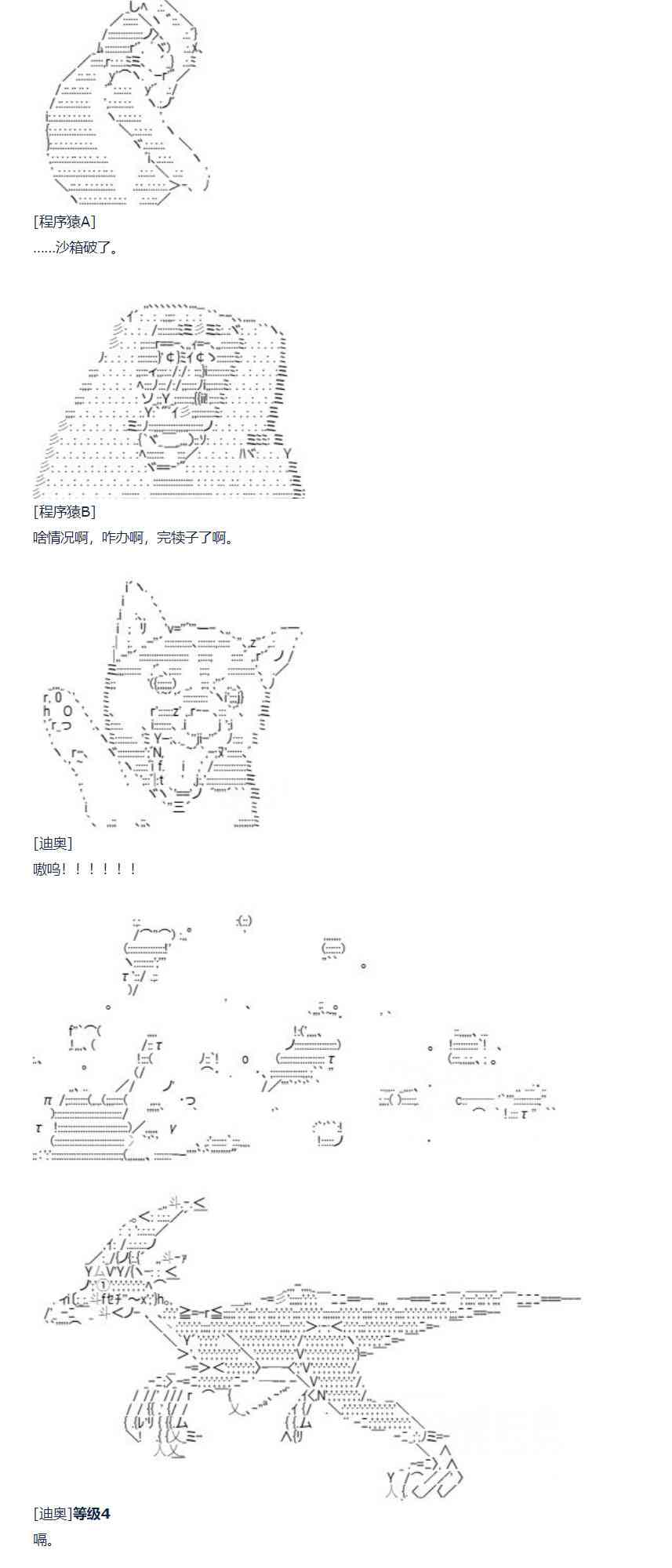 [程序猿A]
……沙箱破了。

[程序猿B]
啥情况啊，咋办啊，完犊子了啊。

[迪奥]
嗷呜！！！！！！

[迪奥]等级4
嗝。