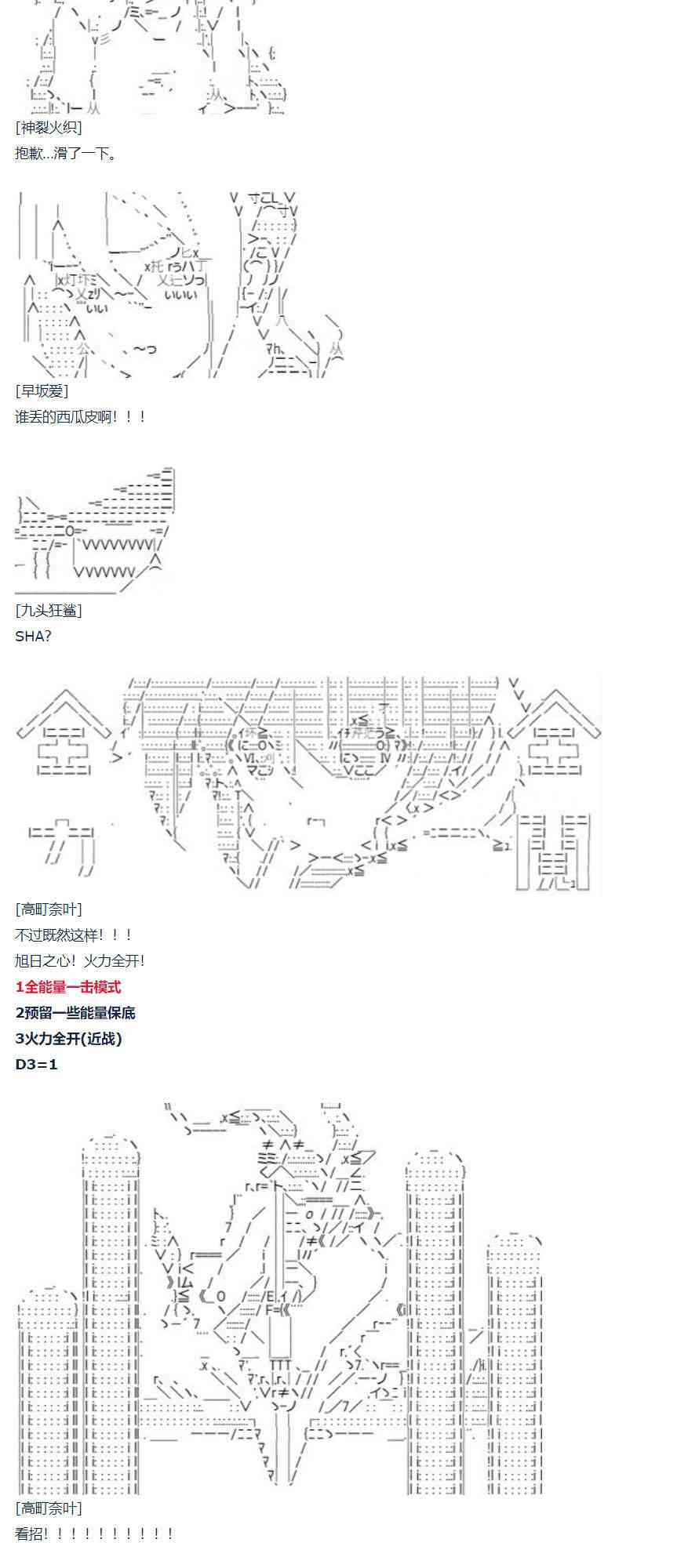 [神裂火织]
抱歉...滑了一下。

[早坂爱]
谁丢的西瓜皮啊！！！

[九头狂鲨]
SHA?

[高町奈叶]
不过既然这样！！！
旭日之心！火力全开！
1全能量一击模式
2预留一些能量保底
3火力全开(近战)
D3=1

[高町奈叶]
看招！！！！！！！！！！