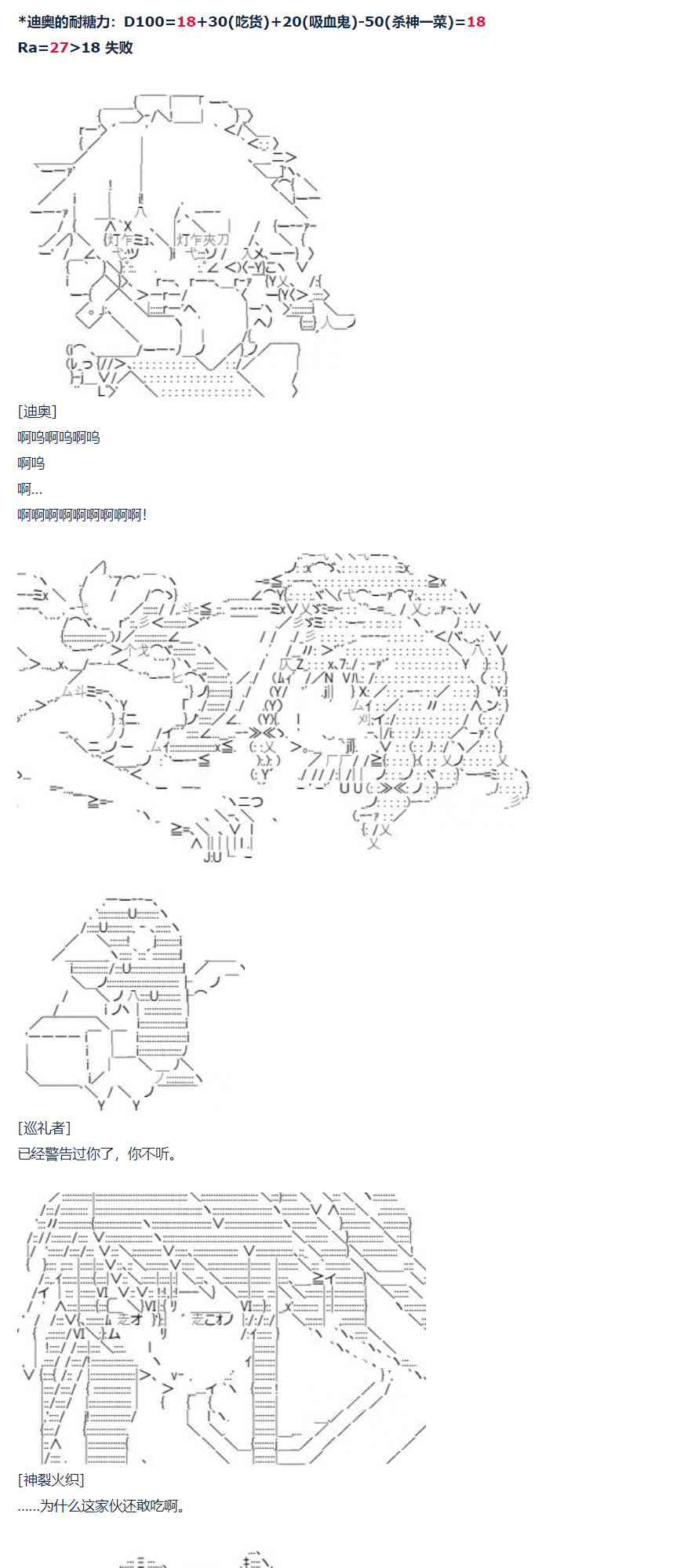 *迪奥的耐糖力：D100=18+30(吃货)+20(吸血鬼)-50(杀神一菜)=18
Ra=27>18 失败

[迪奥]
啊呜啊呜啊呜
啊呜
啊...
啊啊啊啊啊啊啊啊啊!

[巡礼者]
已经警告过你了，你不听。

[神裂火织]
......为什么这家伙还敢吃啊。