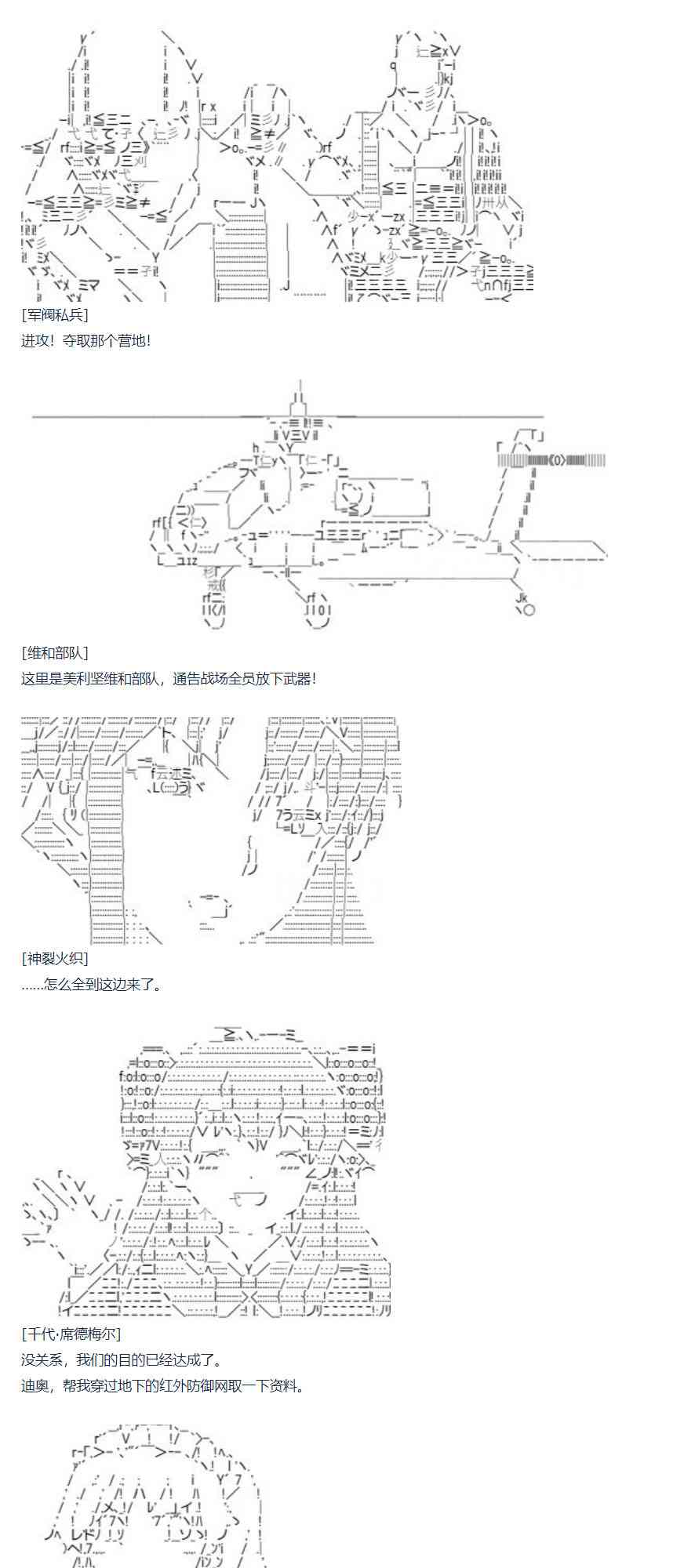 [军阀私兵]
进攻！夺取那个营地！

[维和部队]
这里是美利坚维和部队，通告战场全员放下武器！

[神裂火织]
……怎么全到这边来了。

[千代·席德梅尔]
没关系，我们的目的已经达成了。
迪奥，帮我穿过地下的红外防御网取一下资料。