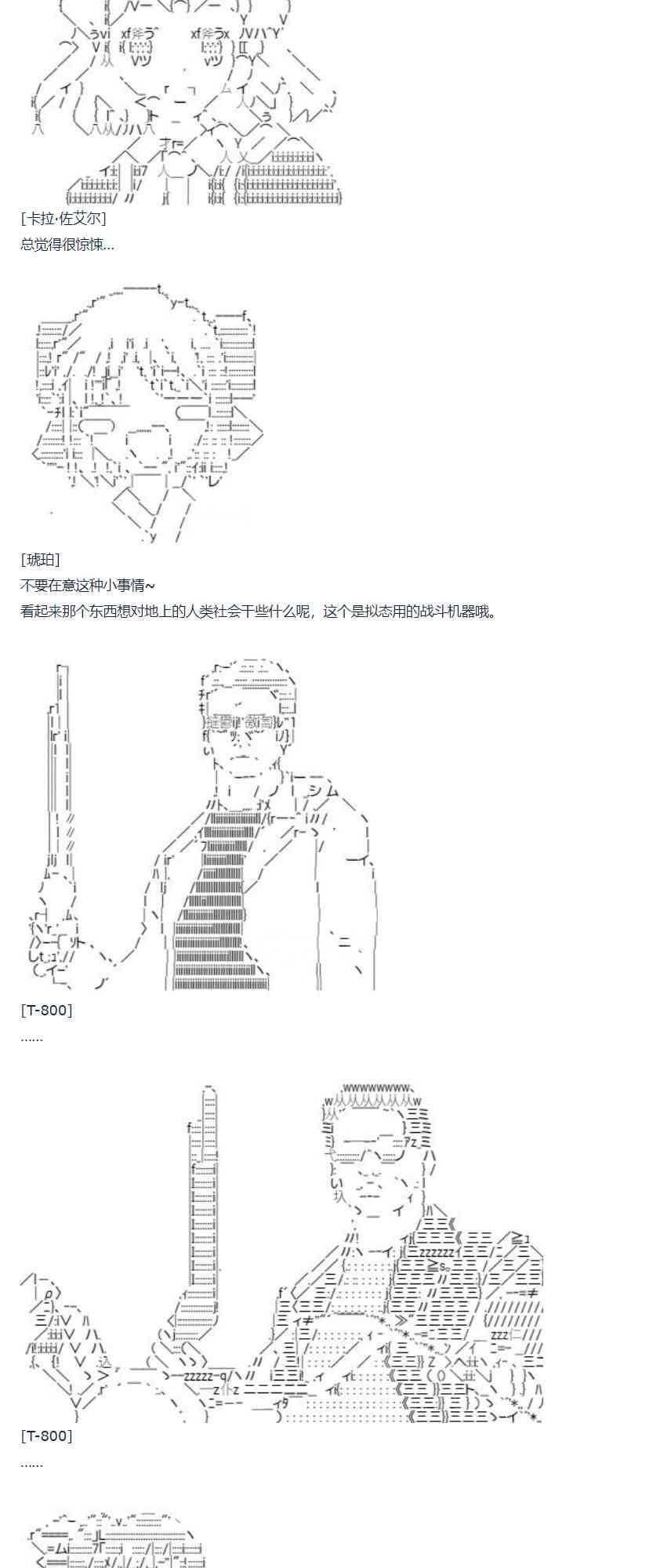 [卡拉·佐艾尔]
总觉得很惊悚...

[琥珀]
不要在意这种小事情~
看起来那个东西想对地上的人类社会干些什么呢，这个是拟态用的战斗机器哦。

[T-800]
......

[T-800]
......