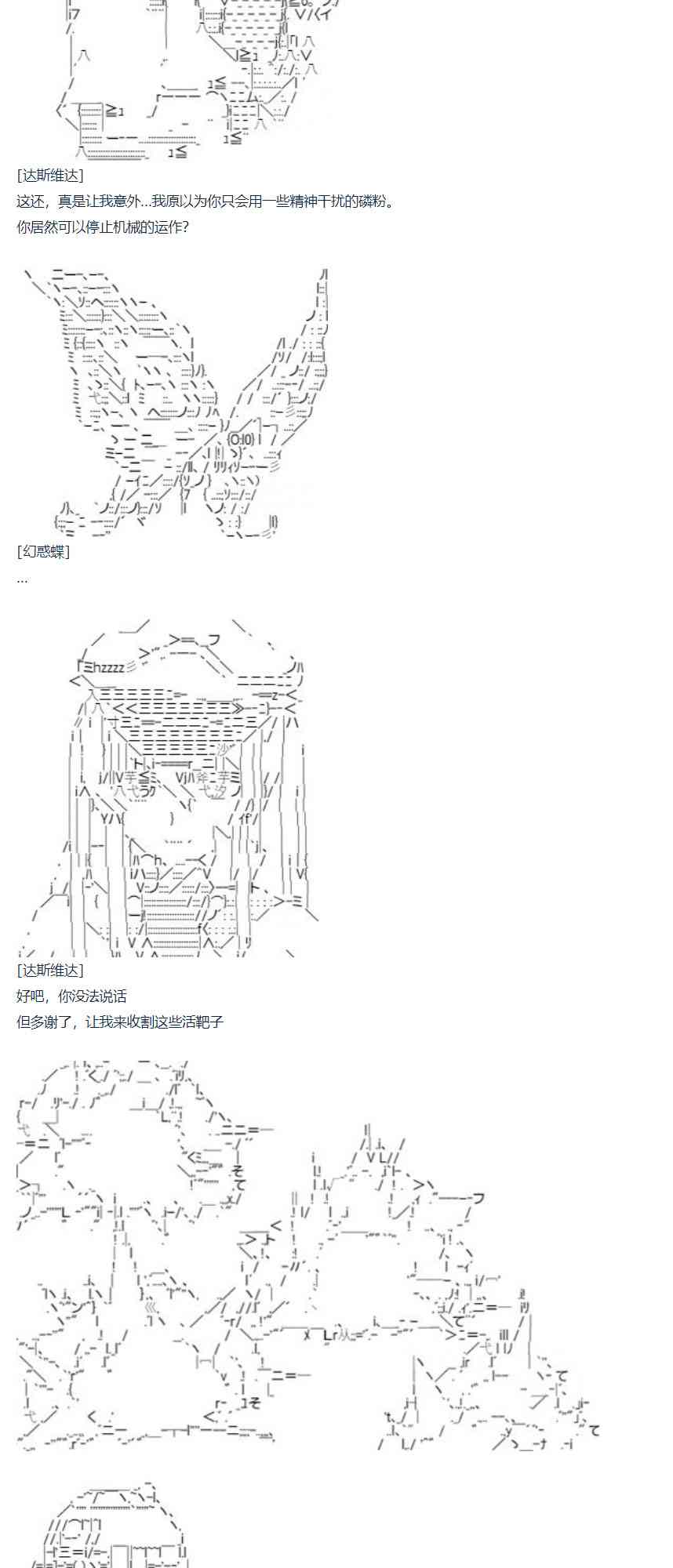 [达斯维达]
这还，真是让我意外...我原以为你只会用一些精神干扰的磷粉。
你居然可以停止机械的运作?

[幻惑蝶]
...

[达斯维达]
好吧，你没法说话
但多谢了，让我来收割这些活靶子