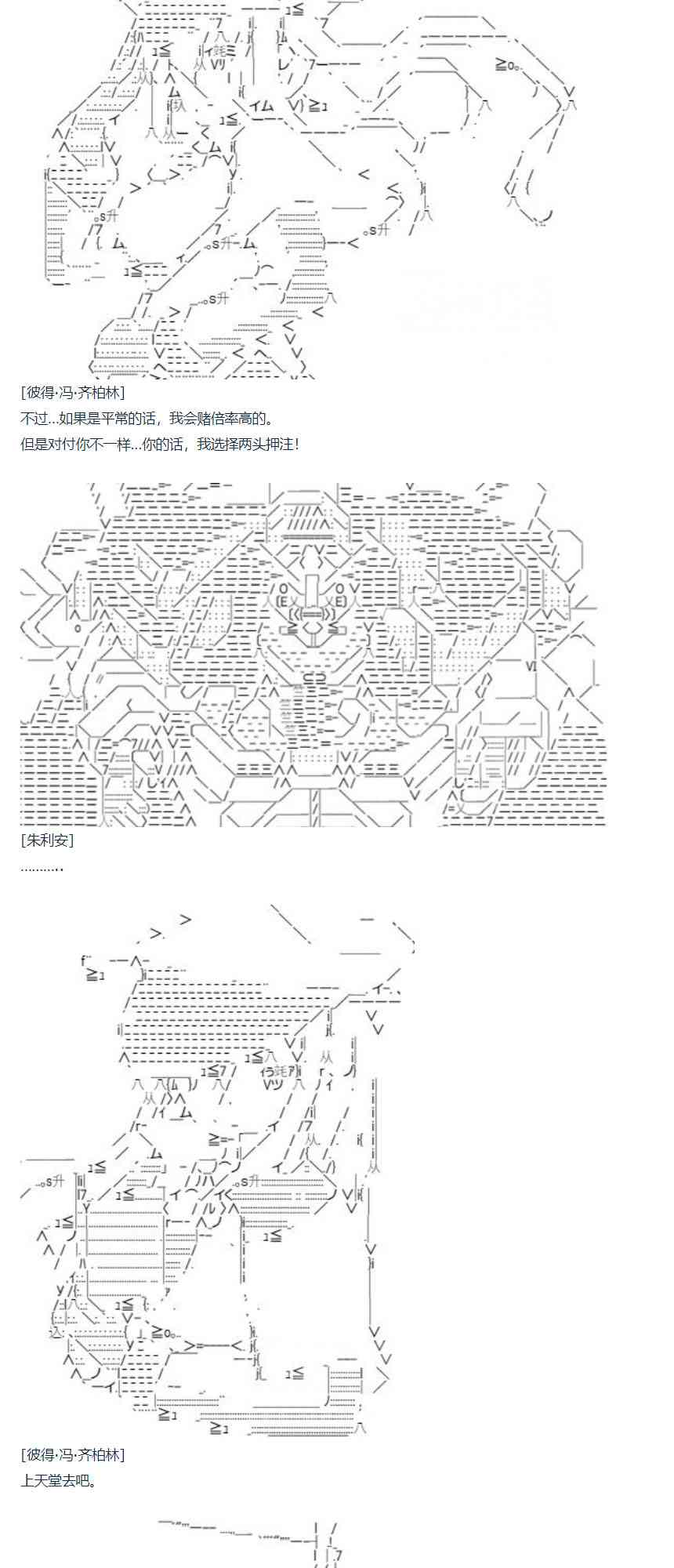 [彼得·冯·齐柏林]
不过…如果是平常的话，我会赌倍率高的。
但是对付你不一样…你的话，我选择两头押注！

[朱利安]
………..

[彼得·冯·齐柏林]
上天堂去吧。