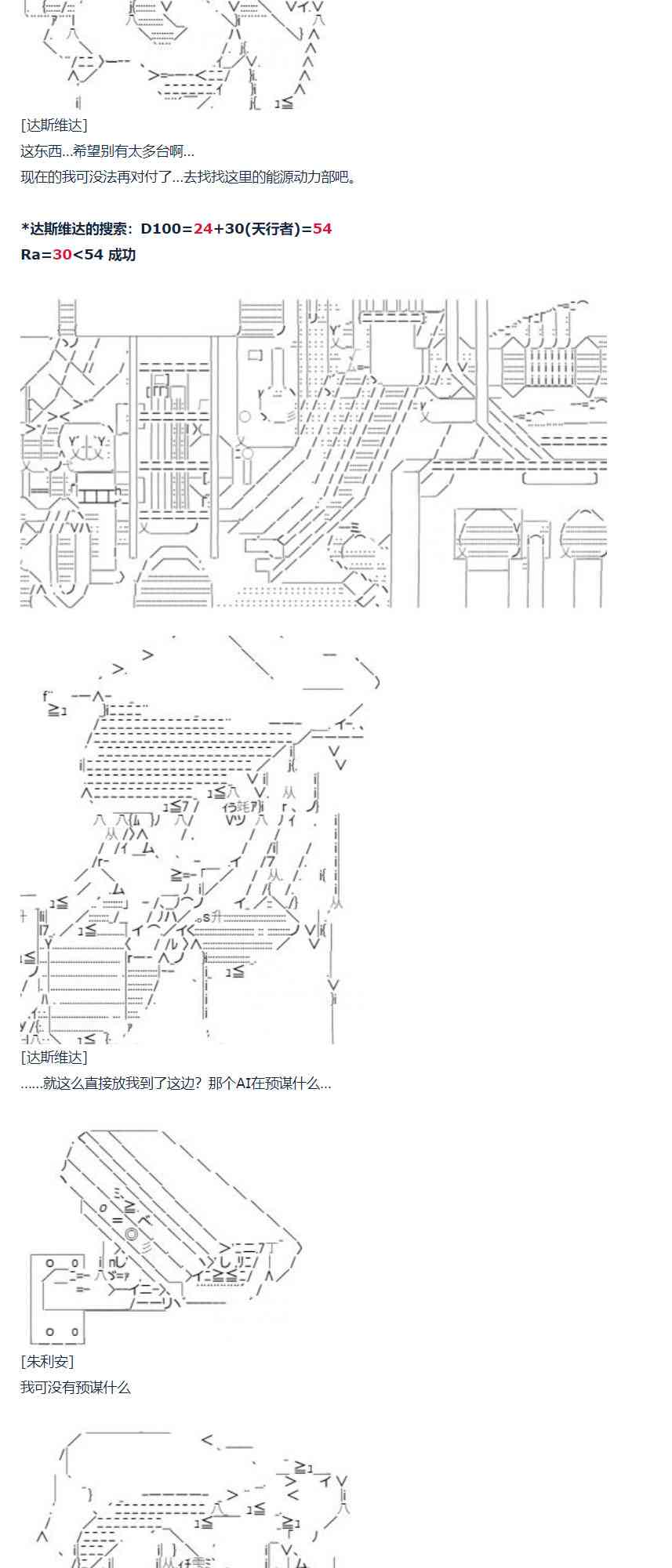 [达斯维达]
这东西…希望别有太多台啊…
现在的我可没法再对付了…去找找这里的能源动力部吧。

*达斯维达的搜索：D100=24+30(天行者)=54
Ra=30<54 成功

[达斯维达]
……就这么直接放我到了这边？那个AI在预谋什么…

[朱利安]
我可没有预谋什么