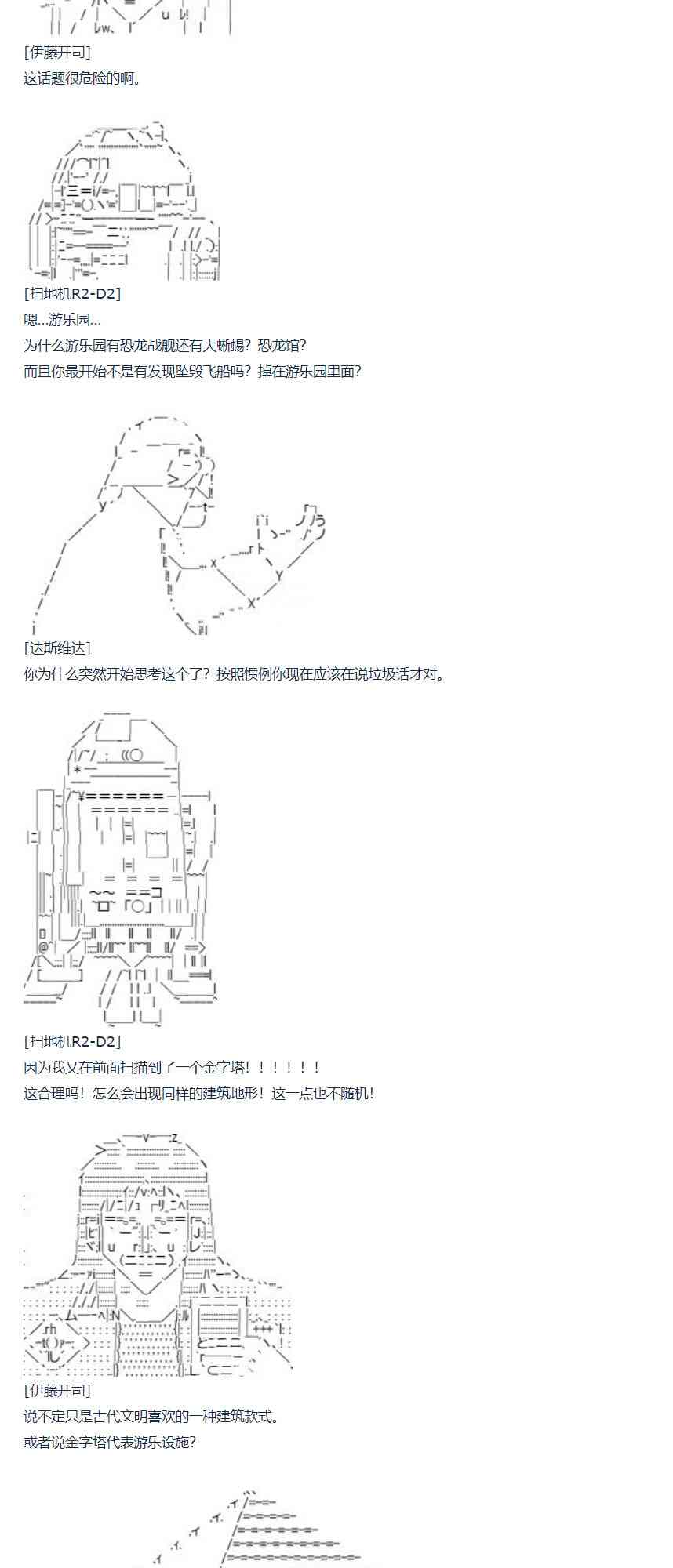 [伊藤开司]
这话题很危险的啊。

[扫地机R2-D2]
嗯...游乐园...
为什么游乐园有恐龙战舰还有大蜥蜴？恐龙馆？
而且你最开始不是有发现坠毁飞船吗？掉在游乐园里面？

[达斯维达]
你为什么突然开始思考这个了？按照惯例你现在应该在说垃圾话才对。

[扫地机R2-D2]
因为我又在前面扫描到了一个金字塔！！！！！！
这合理吗！怎么会出现同样的建筑地形！这一点也不随机！

[伊藤开司]
说不定只是古代文明喜欢的一种建筑款式。
或者说金字塔代表游乐设施？