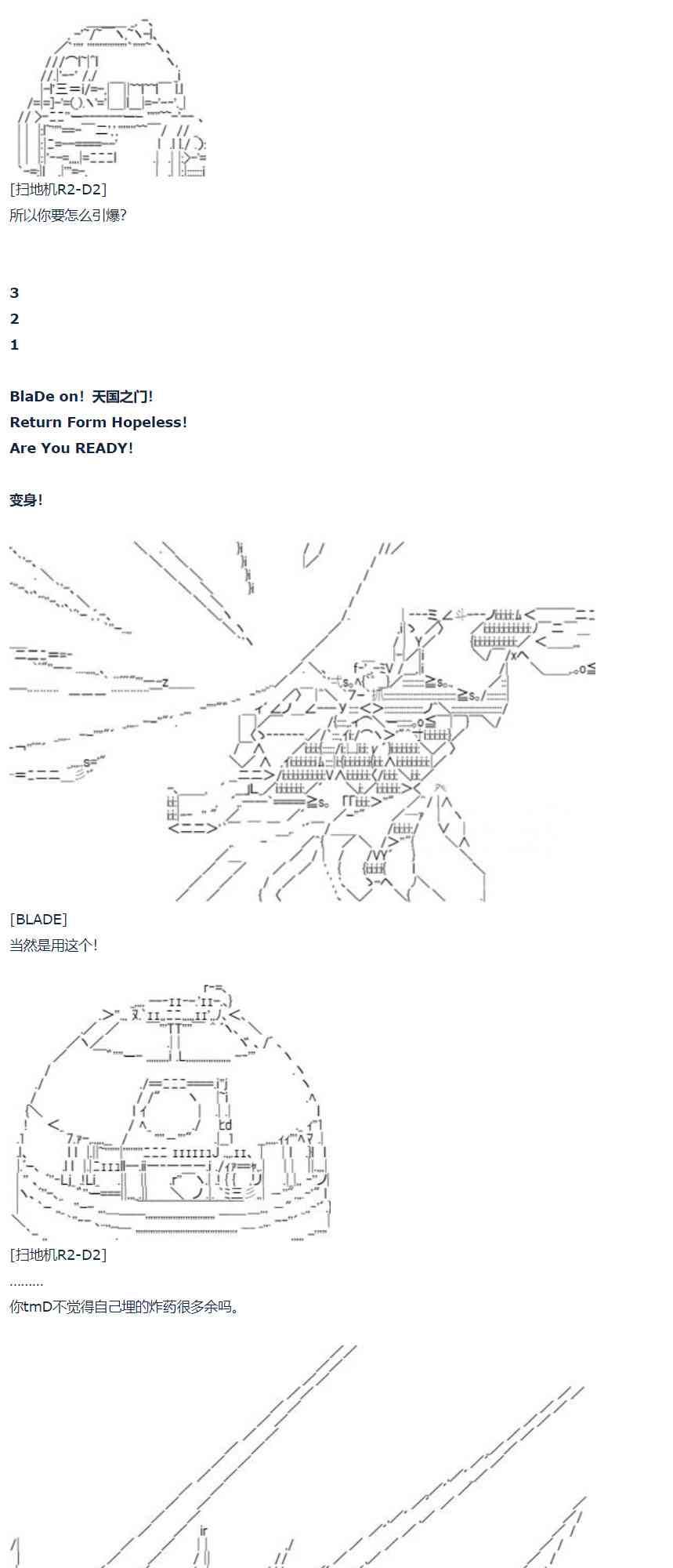 [扫地机R2-D2]
所以你要怎么引爆?

3
2
1

BlaDe on! 天国之门!
Return Form Hopeless!
Are You READY!

变身!

[BLADE]
当然是用这个!

[扫地机R2-D2]
………
你tmD不觉得自己埋的炸药很多余吗。