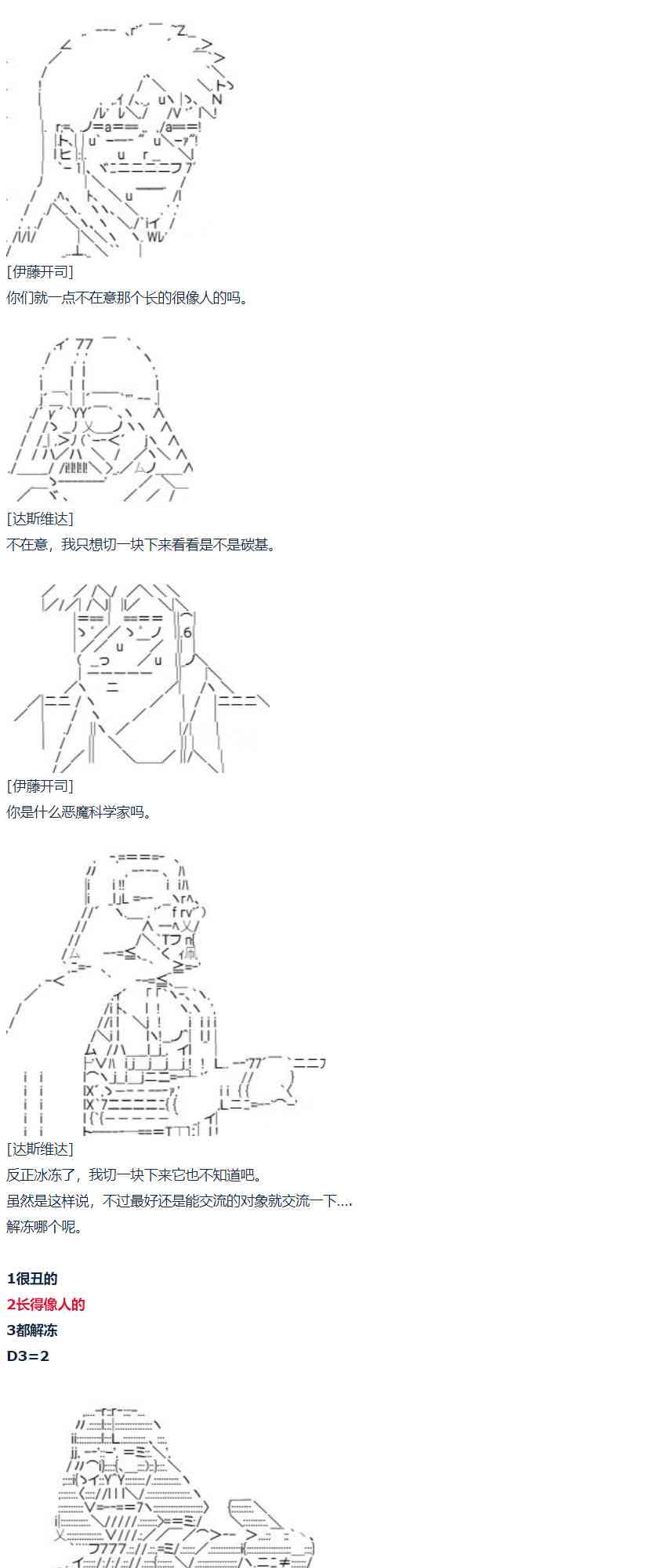 [伊藤开司]
你们就一点不在意那个长的很像人的吗。

[达斯维达]
不在意，我只想切一块下来看看是不是碳基。

[伊藤开司]
你是什么恶魔科学家吗。

[达斯维达]
反正冰冻了，我切一块下来它也不知道吧。
虽然是这样说，不过最好还是能交流的对象就交流一下....
解冻哪个呢。

1很丑的
2长得像人的
3都解冻
D3=2