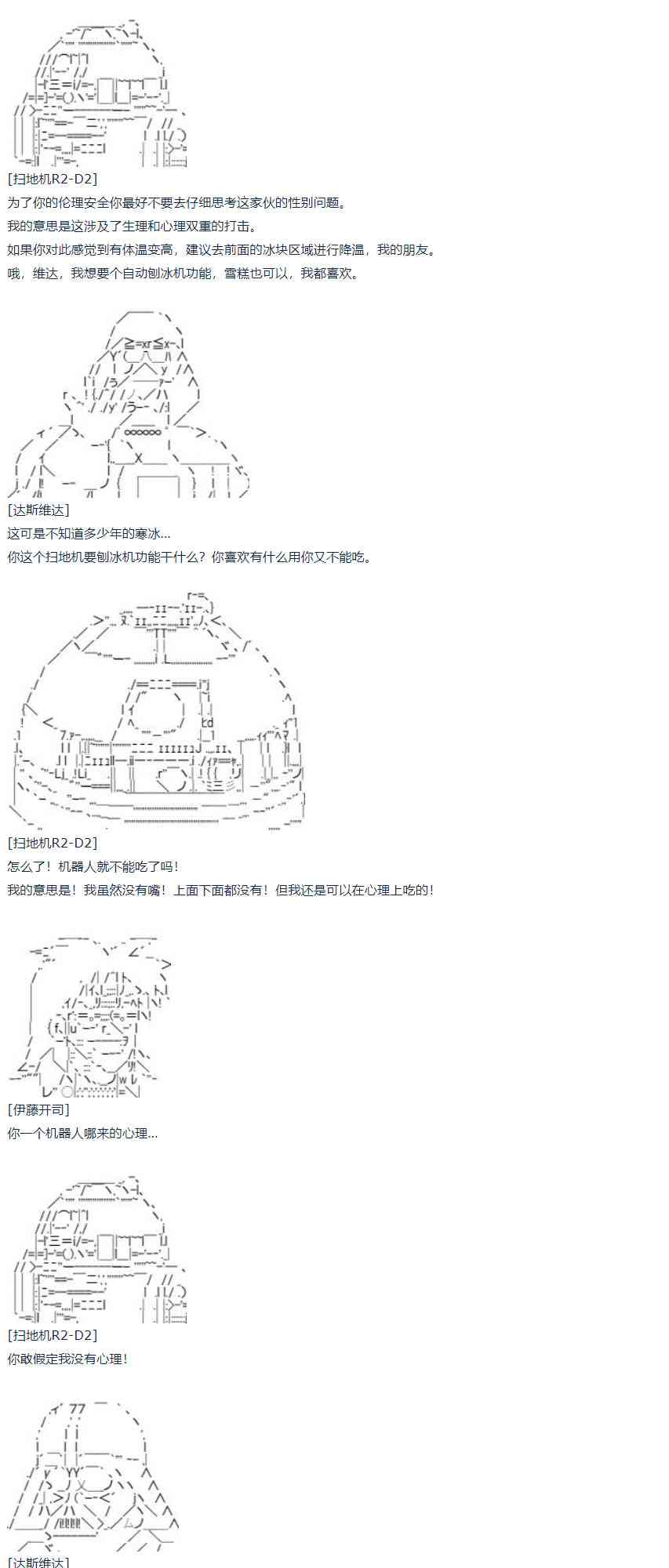 [扫地机R2-D2]
为了你的伦理安全你最好不要去仔细思考这家伙的性别问题。
我的意思是这涉及了生理和心理双重的打击。
如果你对此感觉到有体温变高，建议去前面的冰块区域进行降温，我的朋友。
哦，维达，我想要个自动刨冰机功能，雪糕也可以，我都喜欢。

[达斯维达]
这可是不知道多少年的寒冰...
你这个扫地机要刨冰机功能干什么？你喜欢有什么用你又不能吃。

[扫地机R2-D2]
怎么了！机器人就不能吃了吗！
我的意思是！我虽然没有嘴！上面下面都没有！但我还是可以在心理上吃的！

[伊藤开司]
你一个机器人哪来的心理...

[扫地机R2-D2]
你敢假定我没有心理！

[达斯维达]