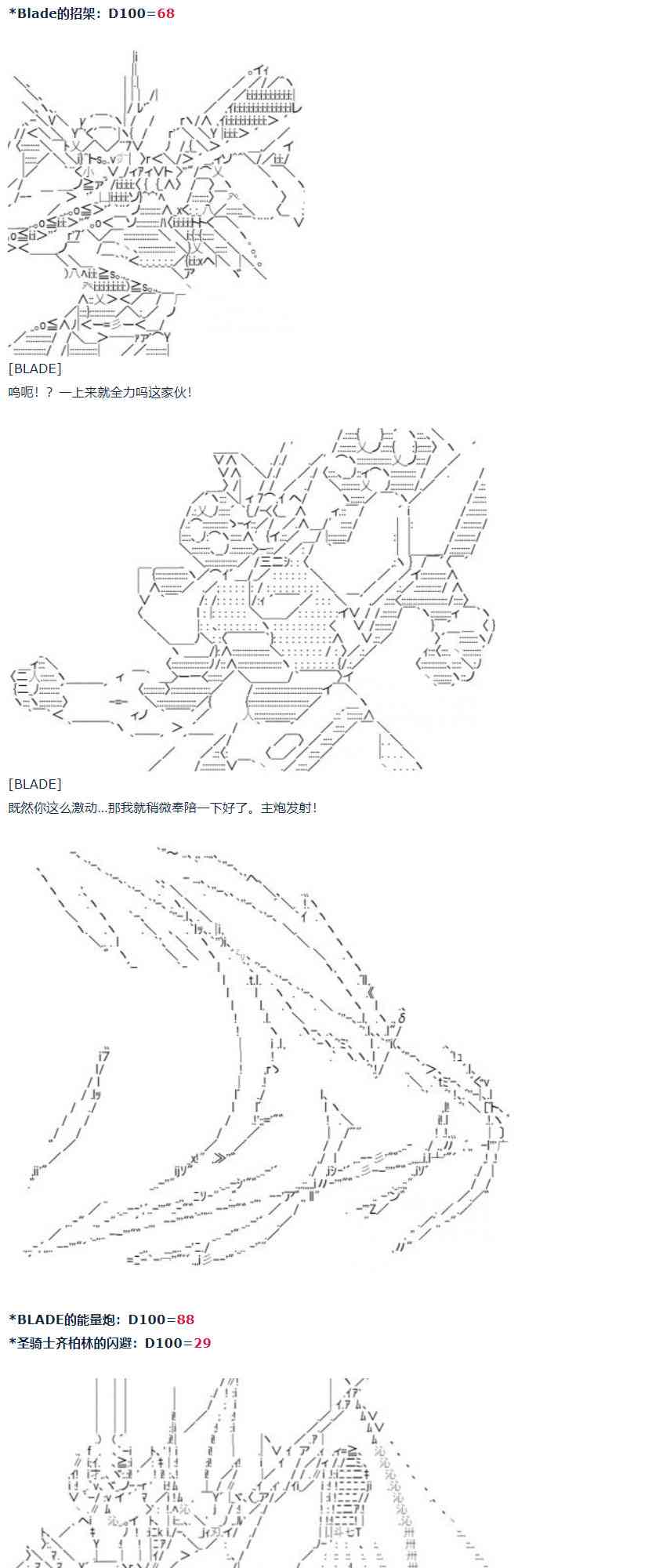 *Blade的招架：D100=68

[BLADE]
呜呃！？一上来就全力吗这家伙！

[BLADE]
既然你这么激动...那我就稍微奉陪一下好了。主炮发射！

*BLADE的能量炮：D100=88
*圣骑士齐柏林的闪避：D100=29