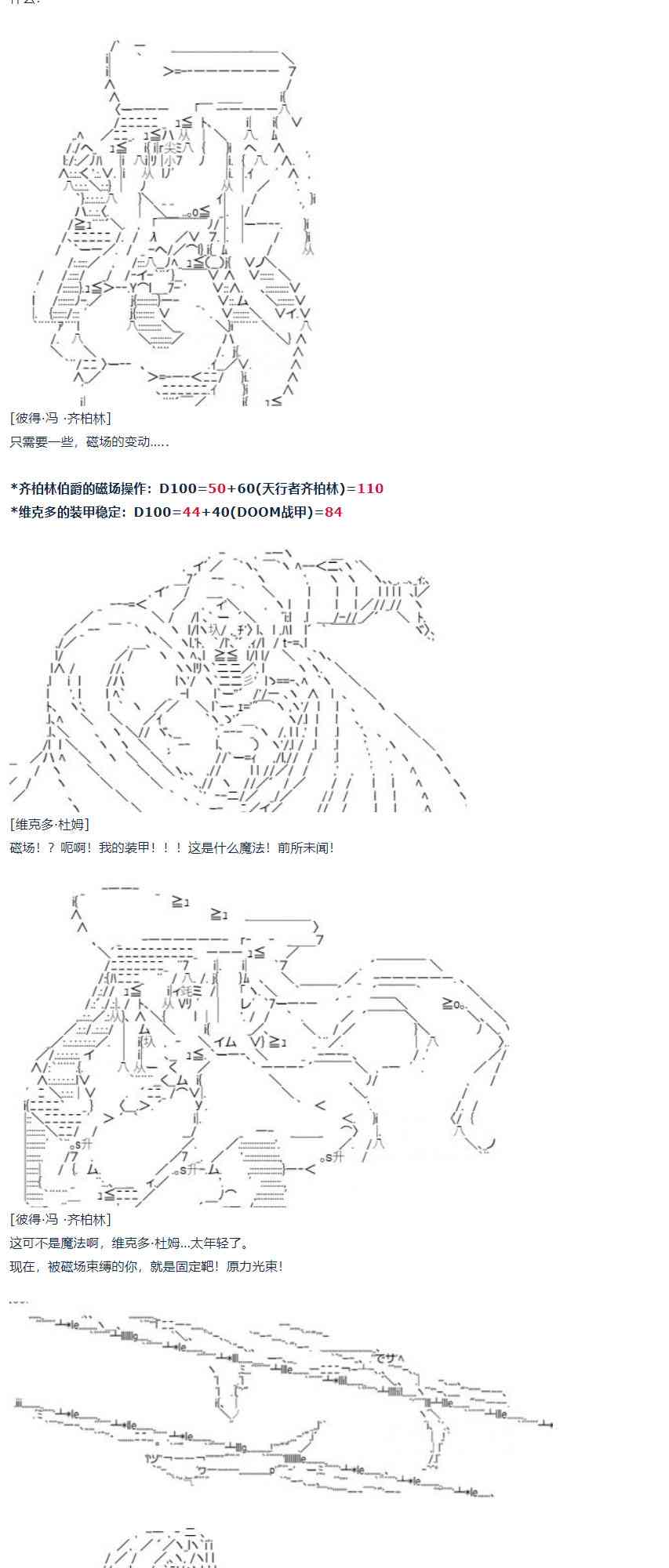 [彼得·冯 ·齐柏林]
只需要一些，磁场的变动.....

*齐柏林伯爵的磁场操作：D100=50+60(天行者齐柏林)=110
*维克多的装甲稳定：D100=44+40(DOOM战甲)=84

[维克多·杜姆]
磁场！？呃啊！我的装甲！！！这是什么魔法！前所未闻！

[彼得·冯 ·齐柏林]
这可不是魔法啊，维克多·杜姆...太年轻了。
现在，被磁场束缚的你，就是固定靶！原力光束！