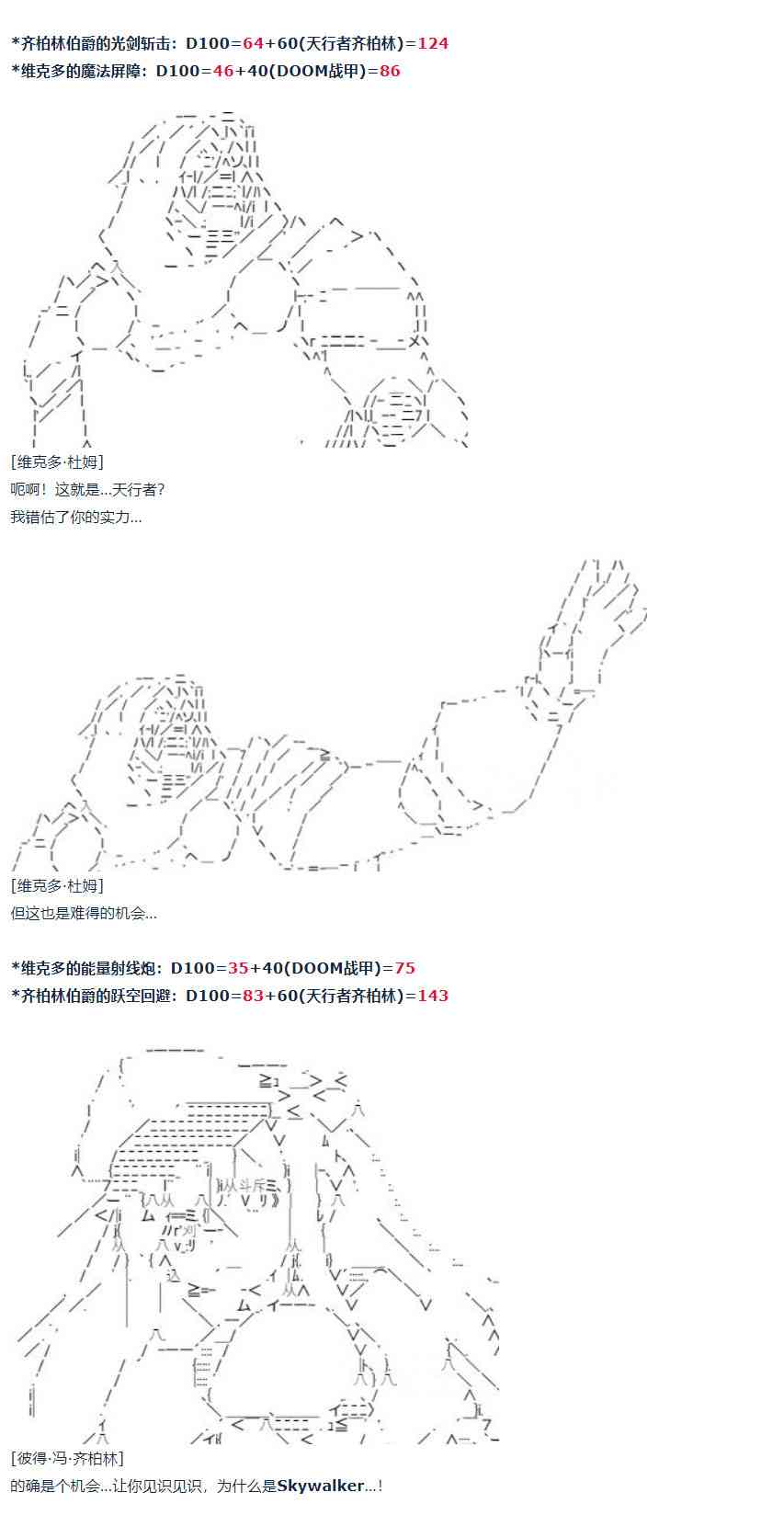 *齐柏林伯爵的光剑斩击：D100=64+60(天行者齐柏林)=124
*维克多的魔法屏障：D100=46+40(DOOM战甲)=86

[维克多·杜姆]
呃啊！这就是...天行者?
我错估了你的实力...

[维克多·杜姆]
但这也是难得的机会...

*维克多的能量射线炮：D100=35+40(DOOM战甲)=75
*齐柏林伯爵的跃空回避：D100=83+60(天行者齐柏林)=143

[彼得·冯·齐柏林]
的确是个机会...让你见识见识，为什么是Skywalker...!