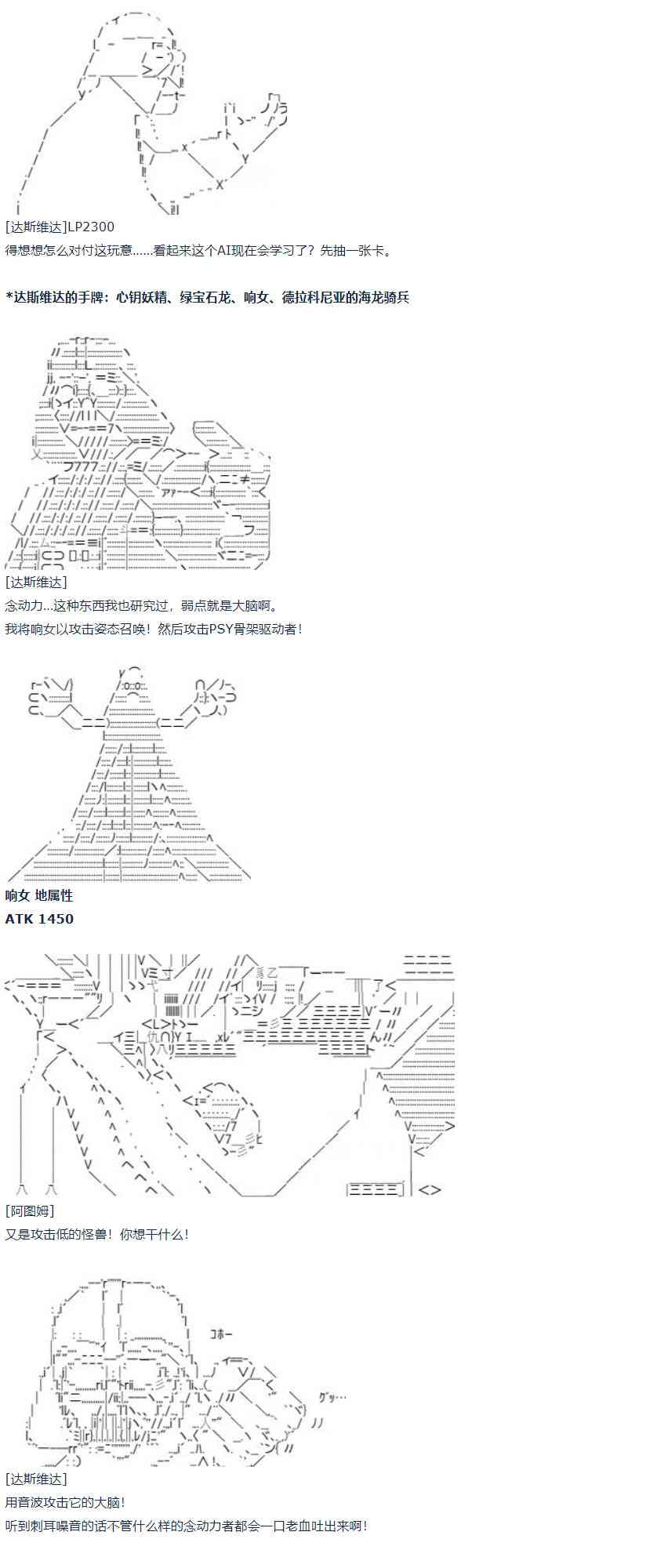 [达斯维达]LP2300
得想想怎么对付这玩意……看起来这个AI现在会学习了？先抽一张卡。

*达斯维达的手牌：心钥妖精、绿宝石龙、响女、德拉科尼亚的海龙骑兵

[达斯维达]
念动力…这种东西我也研究过，弱点就是大脑啊。
我将响女以攻击姿态召唤！然后攻击PSY骨架驱动者！

响女 地属性
ATK 1450

[阿图姆]
又是攻击低的怪兽！你想干什么！

コホー

グッ…

[达斯维达]
用音波攻击它的大脑！
听到刺耳噪音的话不管什么样的念动力者都会一口老血吐出来啊！