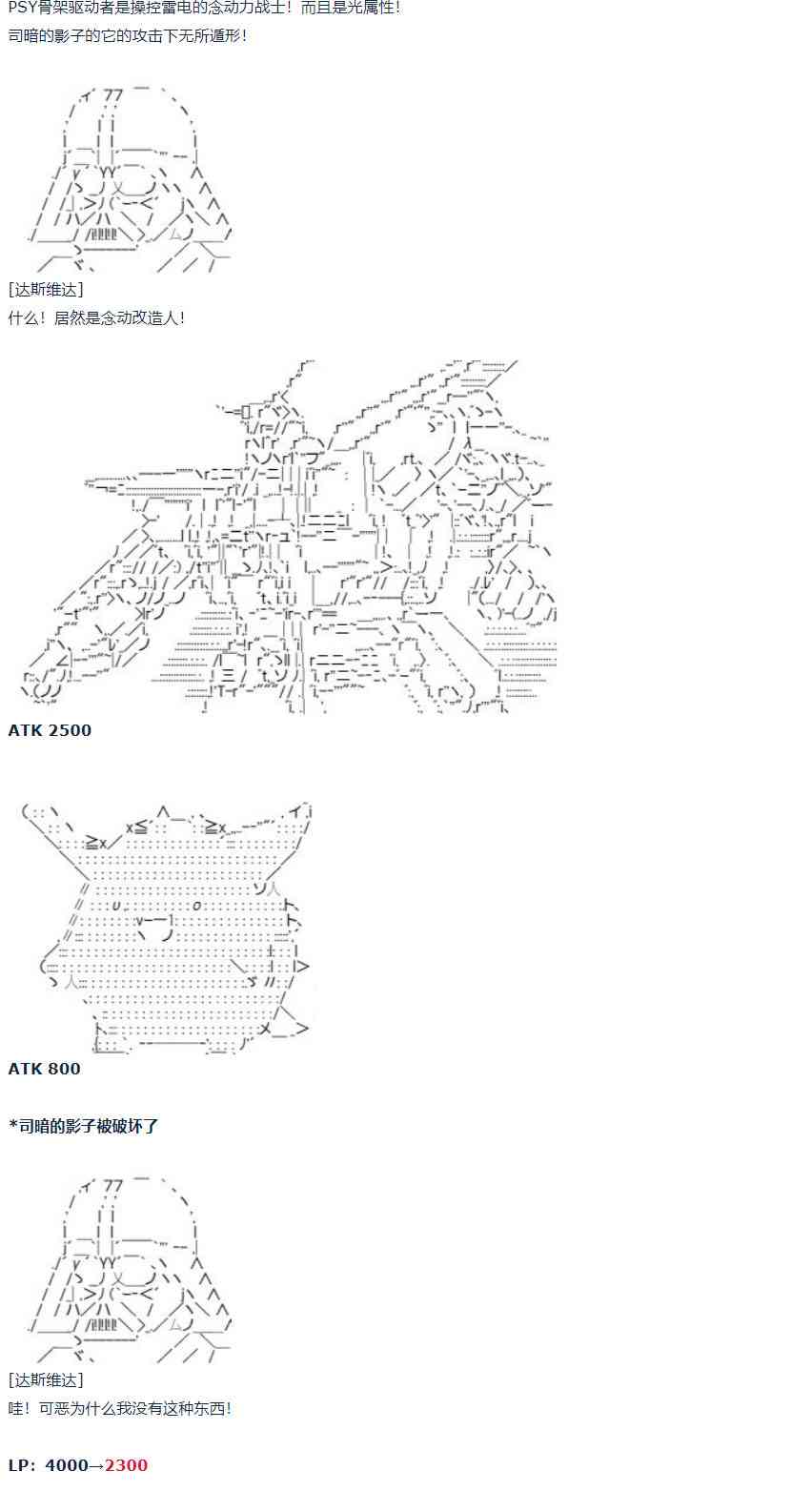 PSY骨架驱动者是操控雷电的念动力战士！而且是光属性！
司暗的影子的它的攻击下无所遁形！

[达斯维达]
什么！居然是念动改造人！

ATK 2500

ATK 800

*司暗的影子被破坏了

[达斯维达]
哇！可恶为什么我没有这种东西！

LP：4000→2300