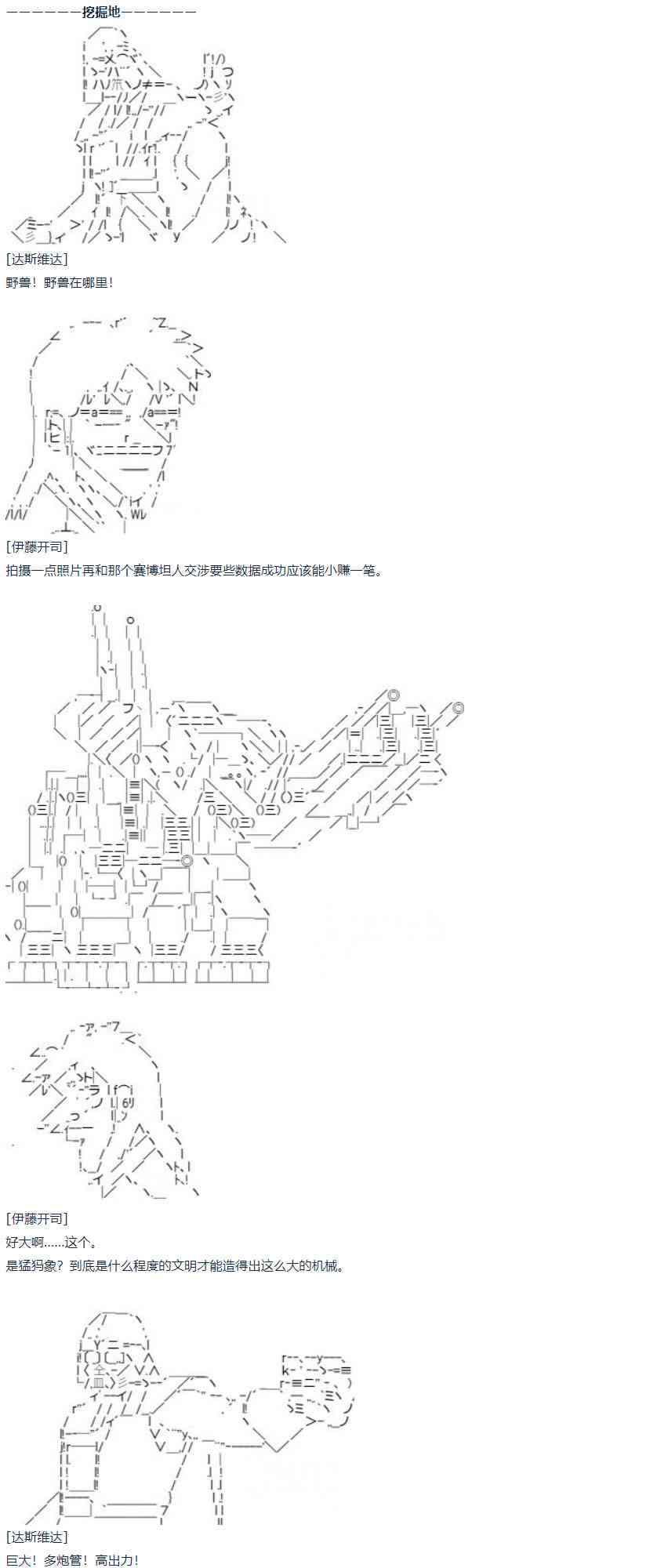 ———————挖掘地———————

[达斯维达]
野兽！野兽在哪里！

[伊藤开司]
拍摄一点照片再和那个赛博坦人交涉要些数据成功应该能小赚一笔。

[伊藤开司]
好大啊……这个。
是猛犸象？到底是什么程度的文明才能造得出这么大的机械。

[达斯维达]
巨大！多炮管！高出力！