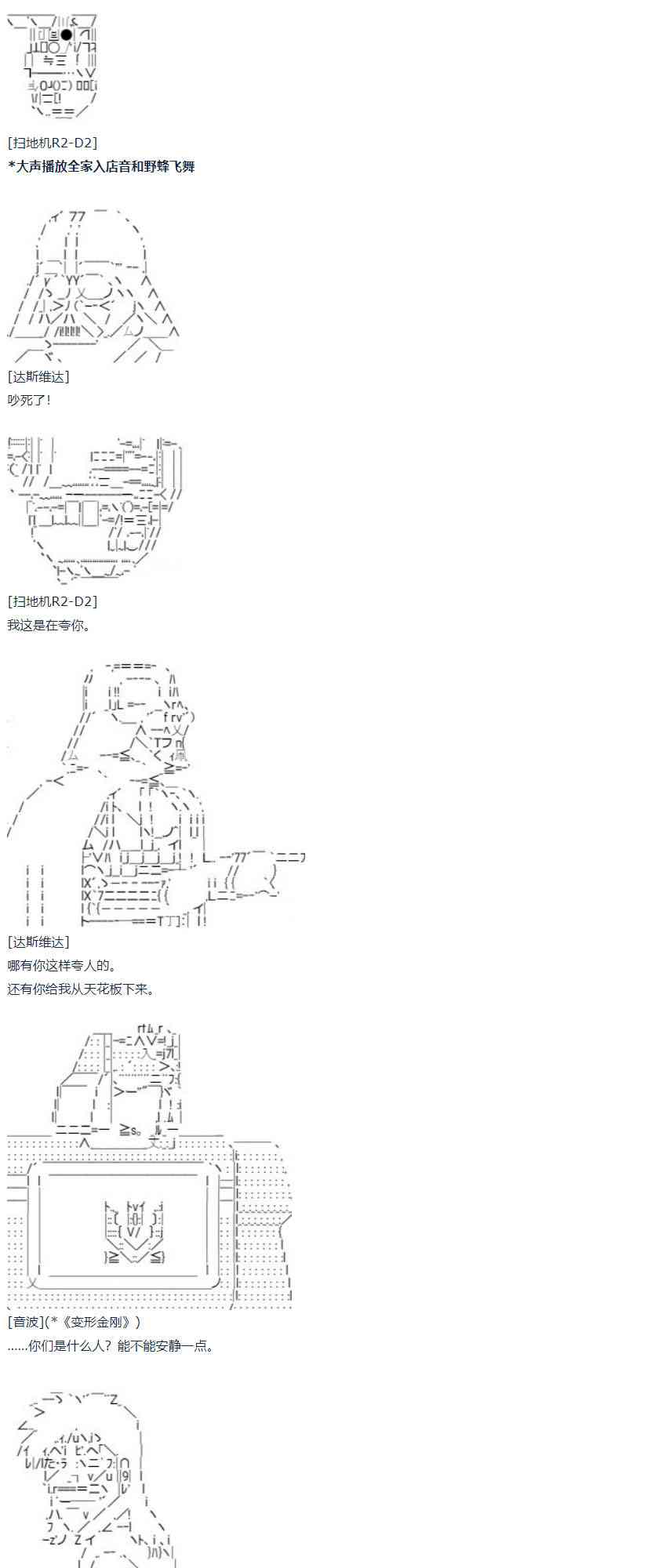 [扫地机R2-D2]
*大声播放全家入店音和野蜂飞舞

[达斯维达]
吵死了!

[扫地机R2-D2]
我这是在夸你。

[达斯维达]
哪有你这样夸人的。
还有你给我从天花板下来。

[音波](*《变形金刚》)
……你们是什么人？能不能安静一点。