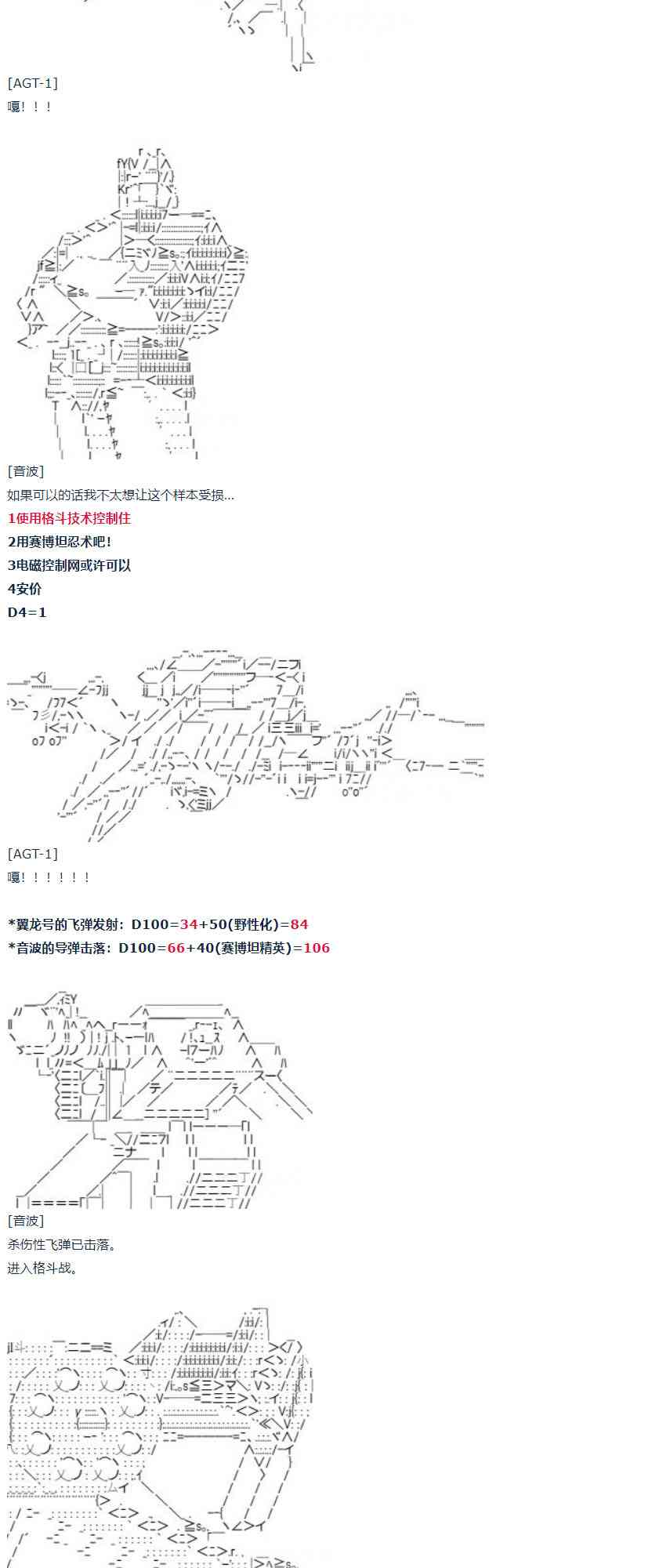 [AGT-1]
嘎！！！

[音波]
如果可以的话我不太想让这个样本受损...
1使用格斗技术控制住
2用赛博坦忍术吧！
3电磁控制网或许可以
4安价
D4=1

[AGT-1]
嘎！！！！！！

*翼龙号的飞弹发射：D100=34+50(野性化)=84
*音波的导弹击落：D100=66+40(赛博坦精英)=106

[音波]
杀伤性飞弹已击落。
进入格斗战。