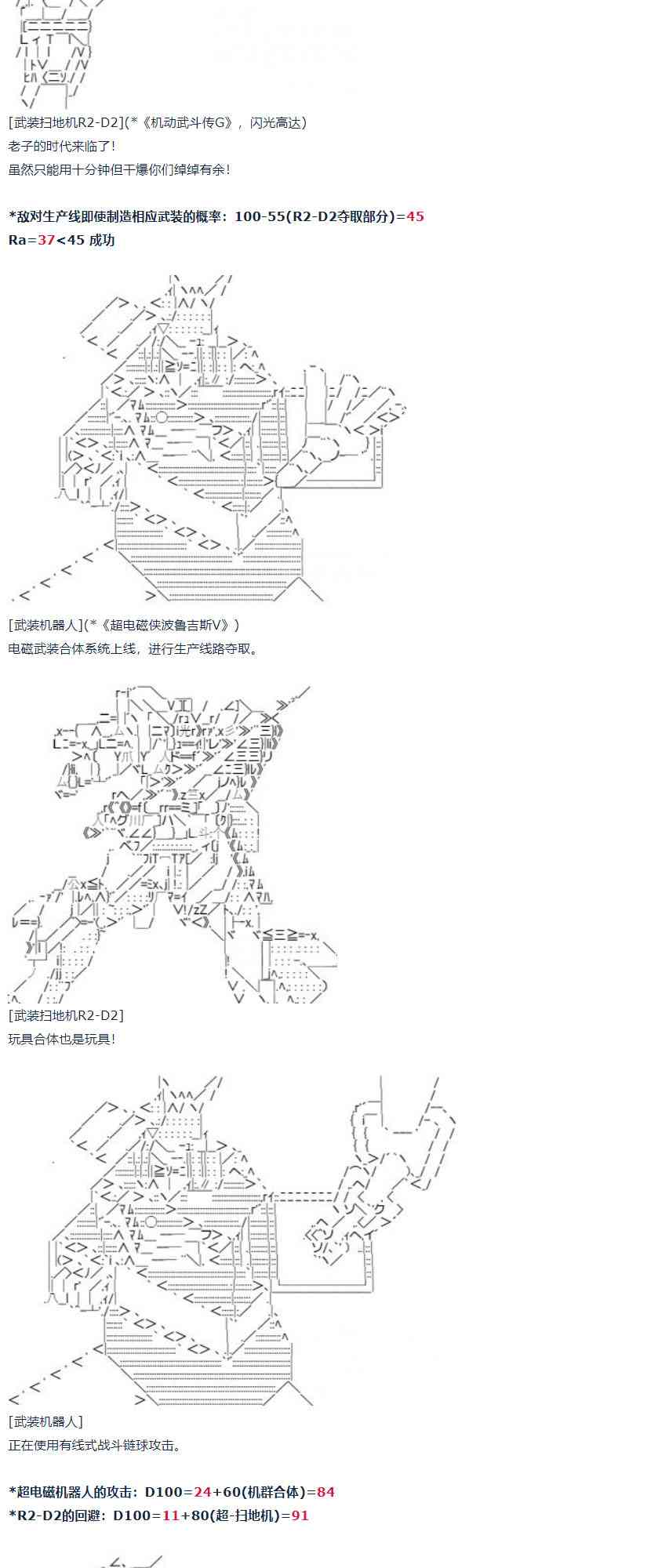 [武装扫地机R2-D2](*《机动武斗传G》，闪光高达)
老子的时代来临了!
虽然只能用十分钟但干爆你们绰绰有余!

*敌对生产线即使制造相应武装的概率：100-55(R2-D2夺取部分)=45
Ra=37<45 成功

[武装机器人](*《超电磁侠波鲁吉斯V》)
电磁武装合体系统上线，进行生产线路夺取。

[武装扫地机R2-D2]
玩具合体也是玩具!

[武装机器人]
正在使用有线式战斗链球攻击。

*超电磁机器人的攻击：D100=24+60(机群合体)=84
*R2-D2的回避：D100=11+80(超-扫地机)=91