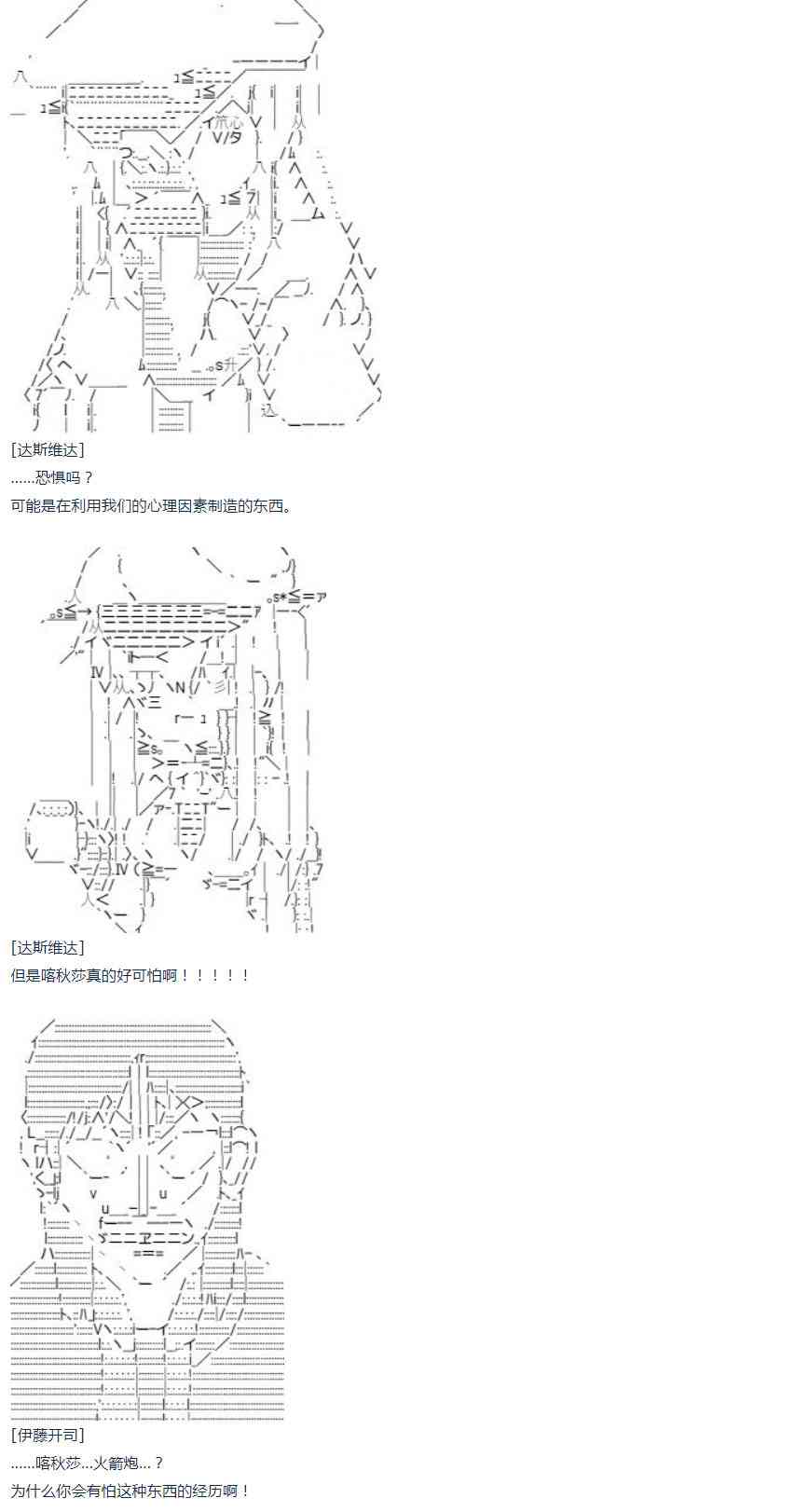 [达斯维达]
……恐惧吗？
可能是在利用我们的心理因素制造的东西。

[达斯维达]
但是喀秋莎真的好可怕啊！！！！！

[伊藤开司]
……喀秋莎…火箭炮…？
为什么你会有怕这种东西的经历啊！