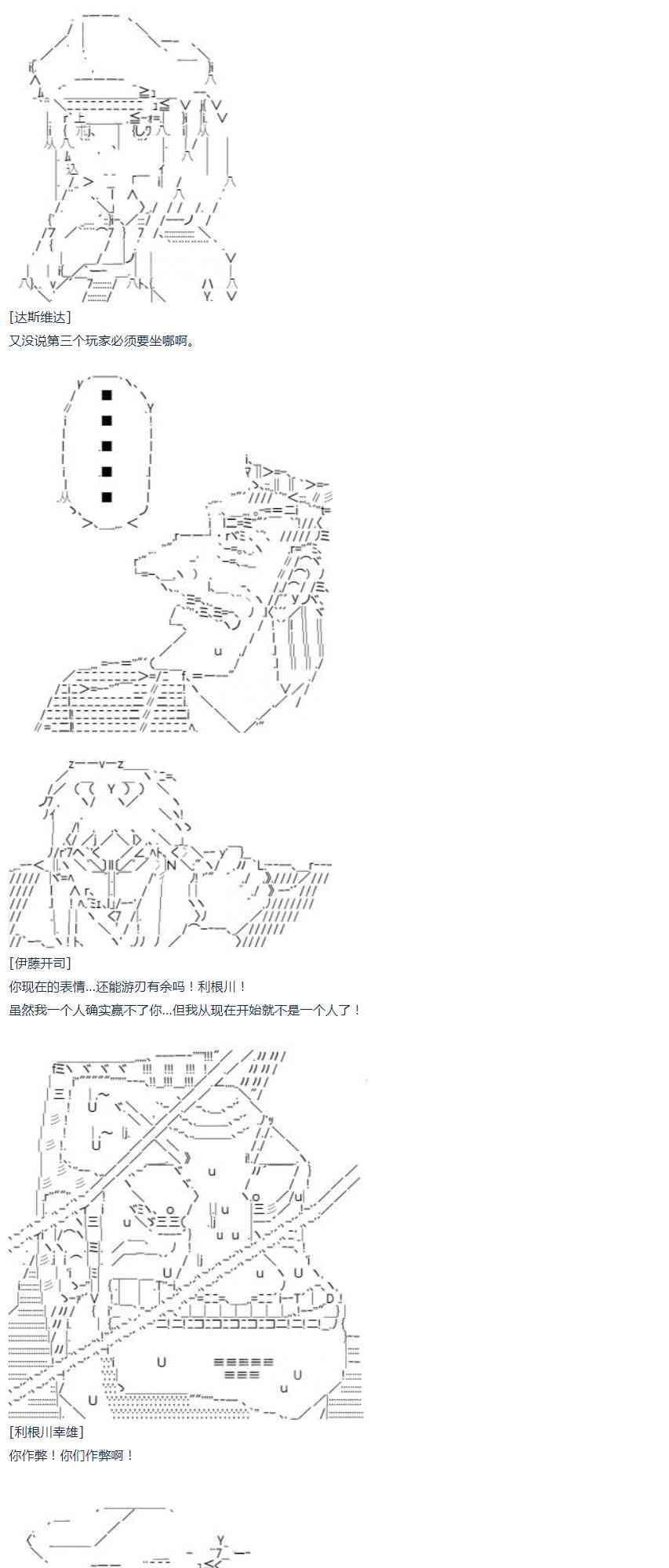 [达斯维达]
又没说第三个玩家必须要坐哪啊。

■
■
■
■
■

[伊藤开司]
你现在的表情...还能游刃有余吗！利根川！
虽然我一个人确实赢不了你...但我从现在开始就不是一个人了！

[利根川幸雄]
你作弊！你们作弊啊！