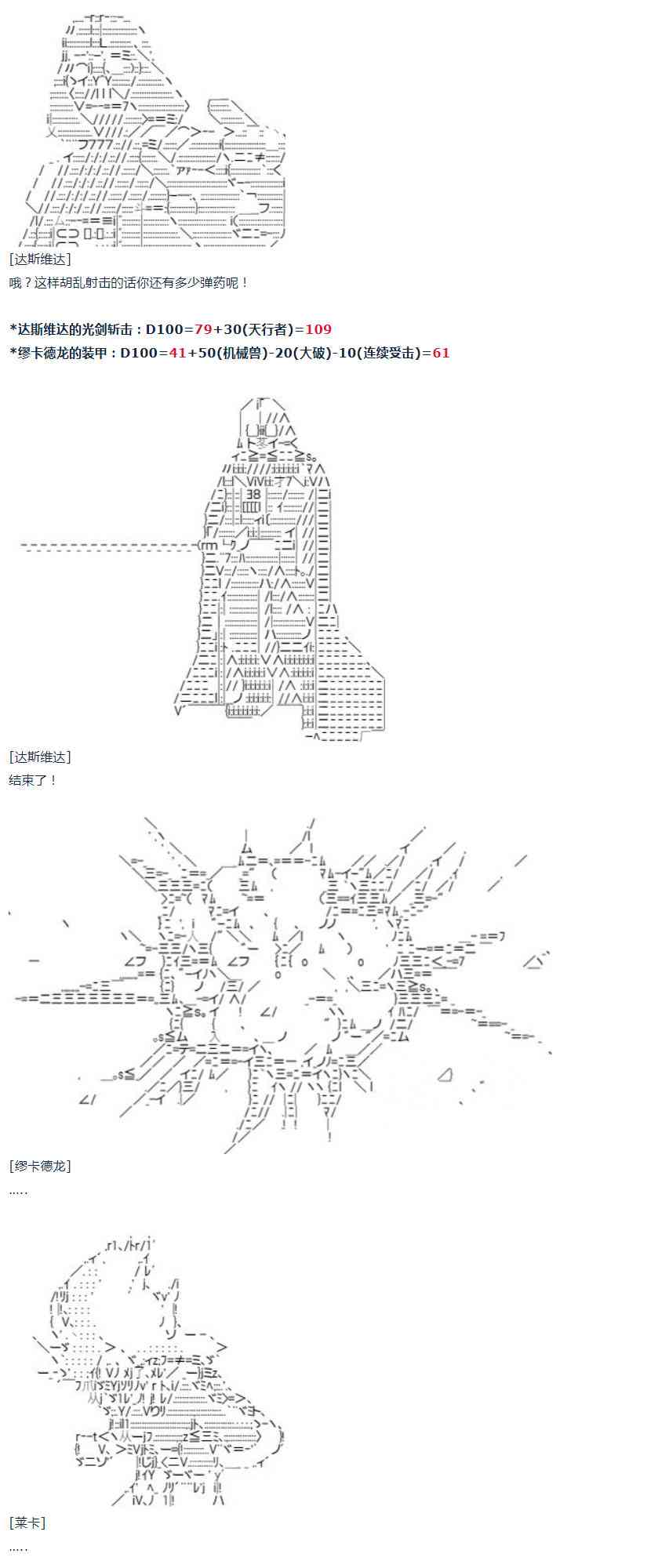 [达斯维达]
哦？这样胡乱射击的话你还有多少弹药呢！

*达斯维达的光剑斩击：D100=79+30(天行者)=109
*缪卡德龙的装甲：D100=41+50(机械兽)-20(大破)-10(连续受击)=61

[达斯维达]
结束了！

[缪卡德龙]
.....

[莱卡]
.....