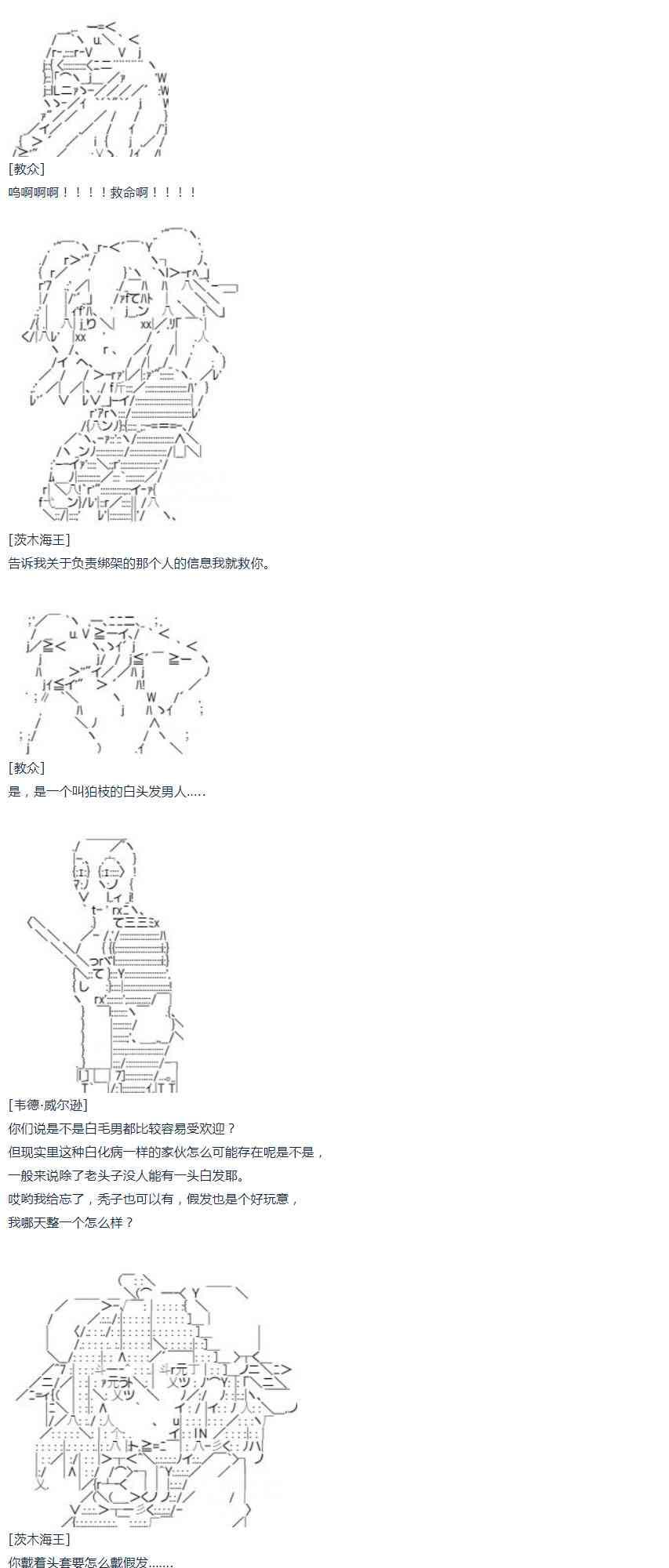 [教众]
呜啊啊啊！！！！救命啊！！！！

[茨木海王]
告诉我关于负责绑架的那个人的信息我就救你。

[教众]
是，是一个叫狛枝的白头发男人.....

[韦德·威尔逊]
你们说是不是白毛男都比较容易受欢迎？
但现实里这种白化病一样的家伙怎么可能存在呢是不是，
一般来说除了老头子没人能有一头白发耶。
哎哟我给忘了，秃子也可以有，假发也是个好玩意，
我哪天整一个怎么样？

[茨木海王]
你戴着头套要怎么戴假发.......