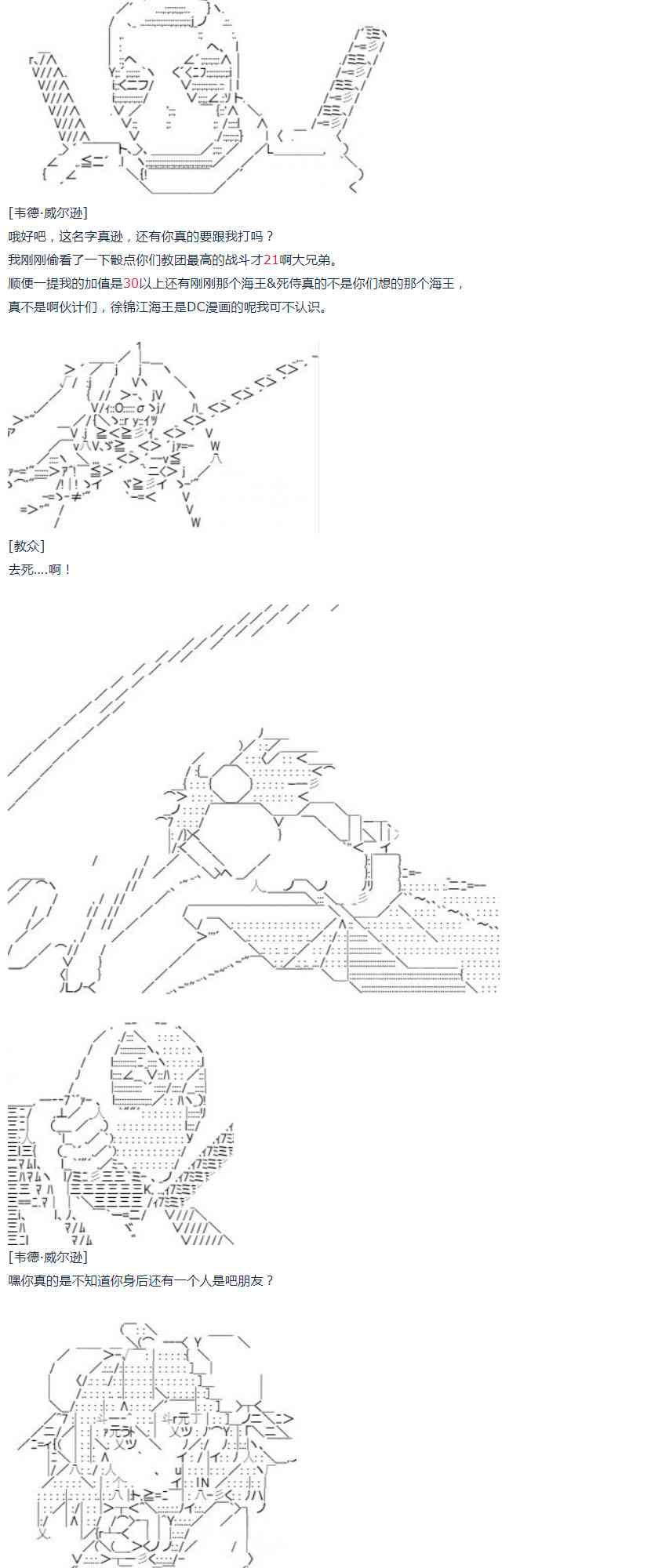 [韦德·威尔逊]
哦好吧，这名字真逊，还有你真的要跟我打吗？
我刚刚偷看了一下骰点你们教团最高的战斗才21啊大兄弟。
顺便一提我的加值是30以上还有刚刚那个海王&死侍真的不是你们想的那个海王，
真不是啊伙计们，徐锦江海王是DC漫画的呢我可不认识。

[教众]
去死....啊！

[韦德·威尔逊]
嘿你真的是不知道你身后还有一个人是吧朋友？