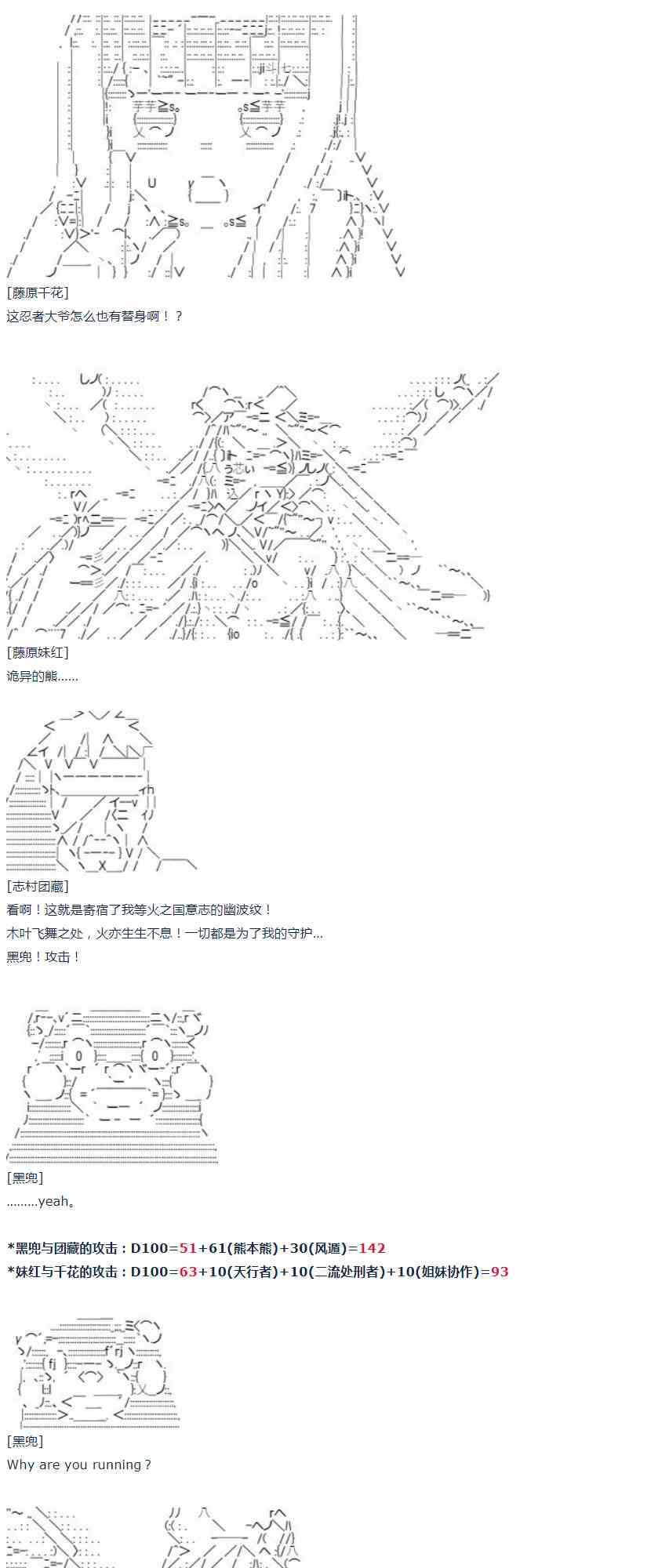 [藤原千花]
这忍者大爷怎么也有替身啊！？

[藤原妹红]
诡异的熊......

[志村团藏]
看啊！这就是寄宿了我等火之国意志的幽波纹！
木叶飞舞之处，火亦生生不息！一切都是为了我的守护...
黑兜！攻击！

[黑兜]
.........yeah。

*黑兜与团藏的攻击：D100=51+61(熊本熊)+30(风遁)=142
*妹红与千花的攻击：D100=63+10(天行者)+10(二流处刑者)+10(姐妹协作)=93

[黑兜]
Why are you running？