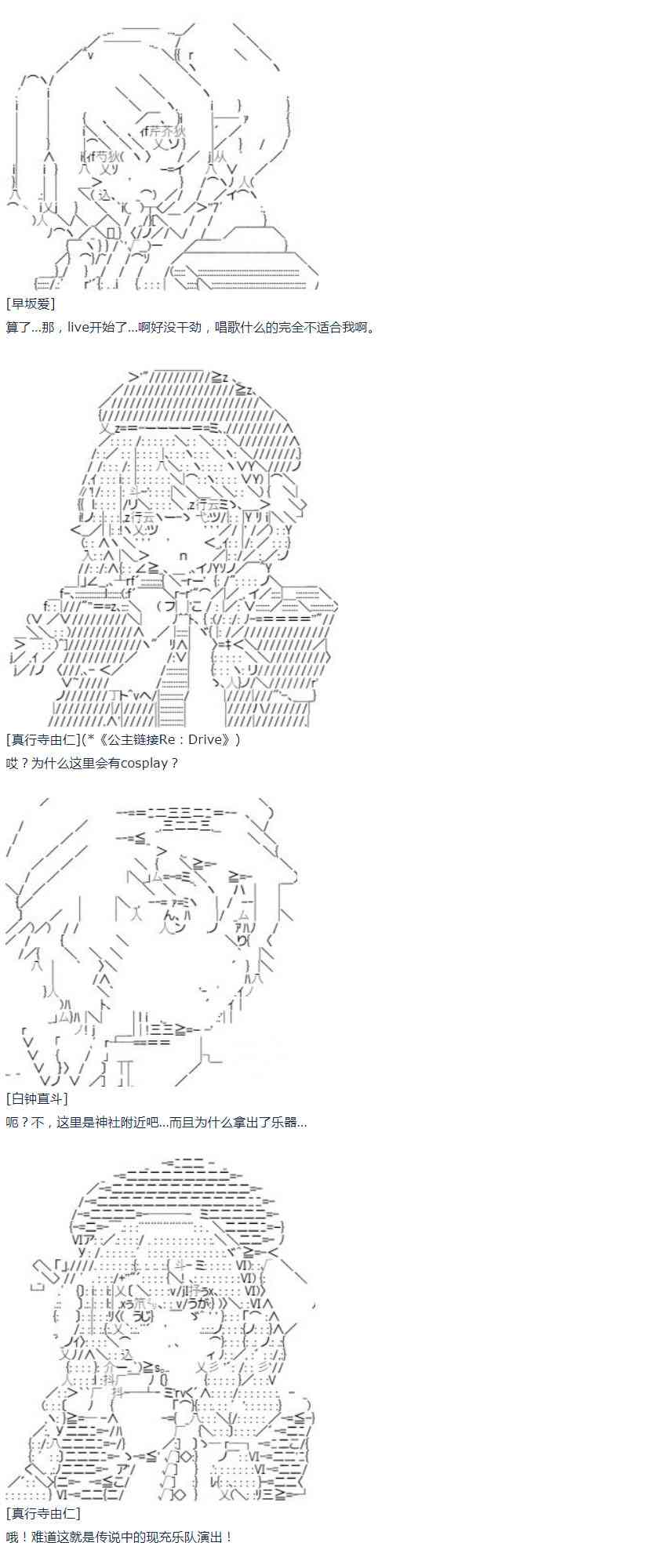 [早坂爱]
算了...那，live开始了...啊好没干劲，唱歌什么的完全不适合我啊。

[真行寺由仁](*《公主链接Re：Drive》)
哎？为什么这里会有cosplay？

[白钟直斗]
呃？不，这里是神社附近吧...而且为什么拿出了乐器...

[真行寺由仁]
哦！难道这就是传说中的现充乐队演出！