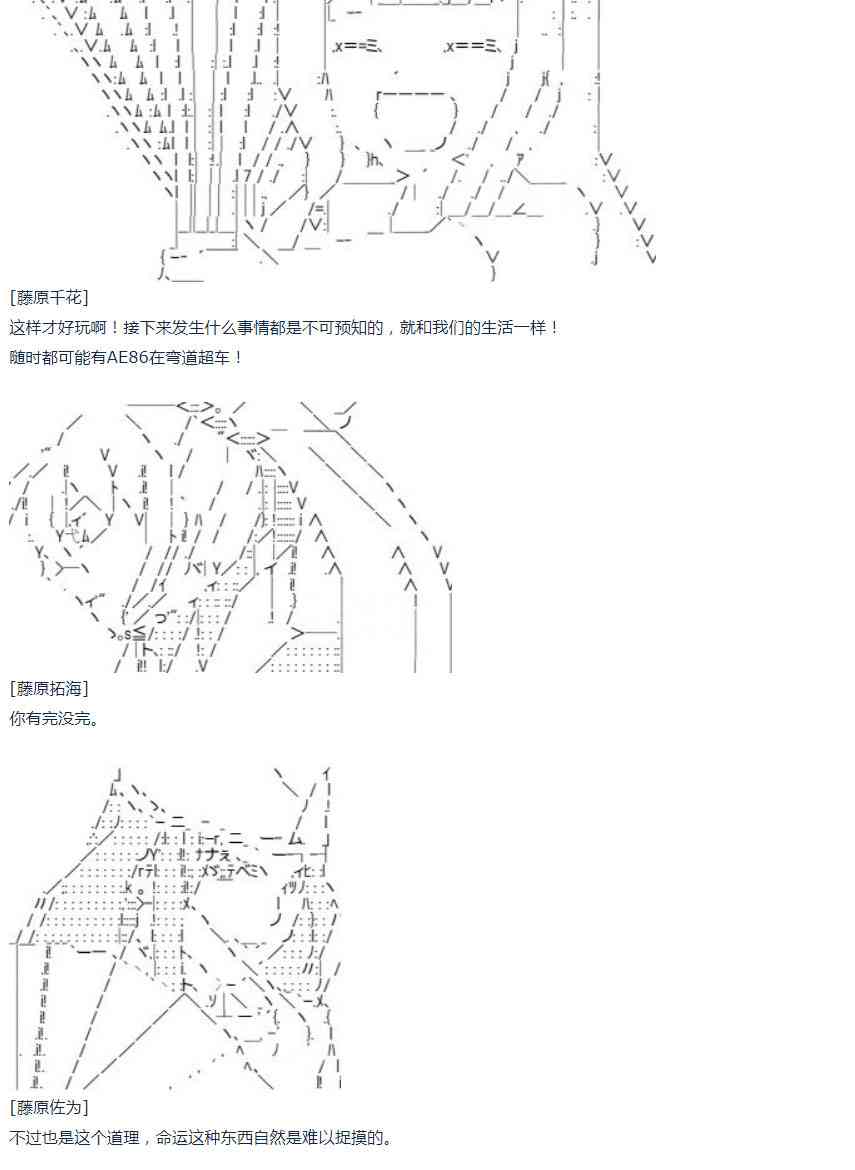 [藤原千花]
这样才好玩啊！接下来发生什么事情都是不可预知的，就和我们的生活一样！
随时都可能有AE86在弯道超车！

[藤原拓海]
你有完没完。

[藤原佐为]
不过也是这个道理，命运这种东西自然是难以捉摸的。