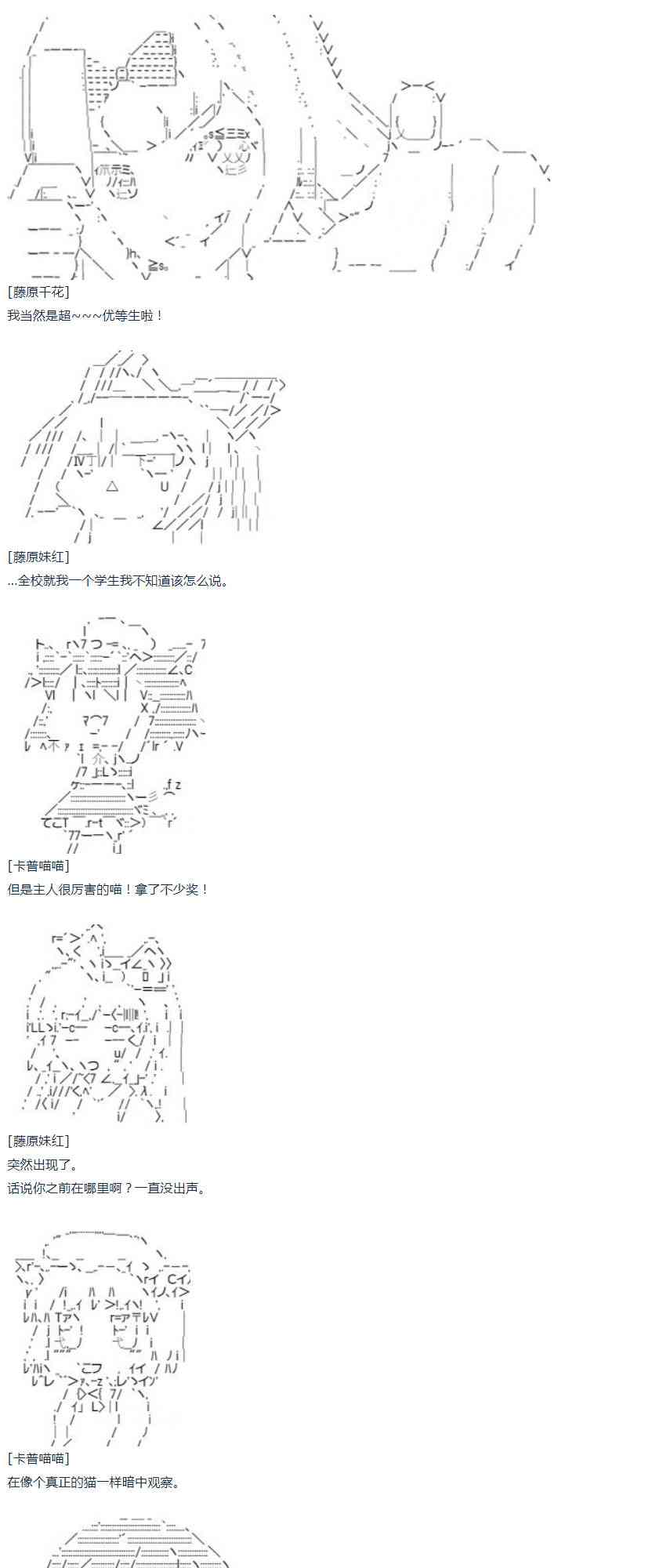 [藤原千花]
我当然是超~~~优等生啦！

[藤原妹红]
...全校就我一个学生我不知道该怎么说。

[卡普喵喵]
但是主人很厉害的喵！拿了不少奖！

[藤原妹红]
突然出现了。
话说你之前在哪里啊？一直没出声。

[卡普喵喵]
在像个真正的猫一样暗中观察。