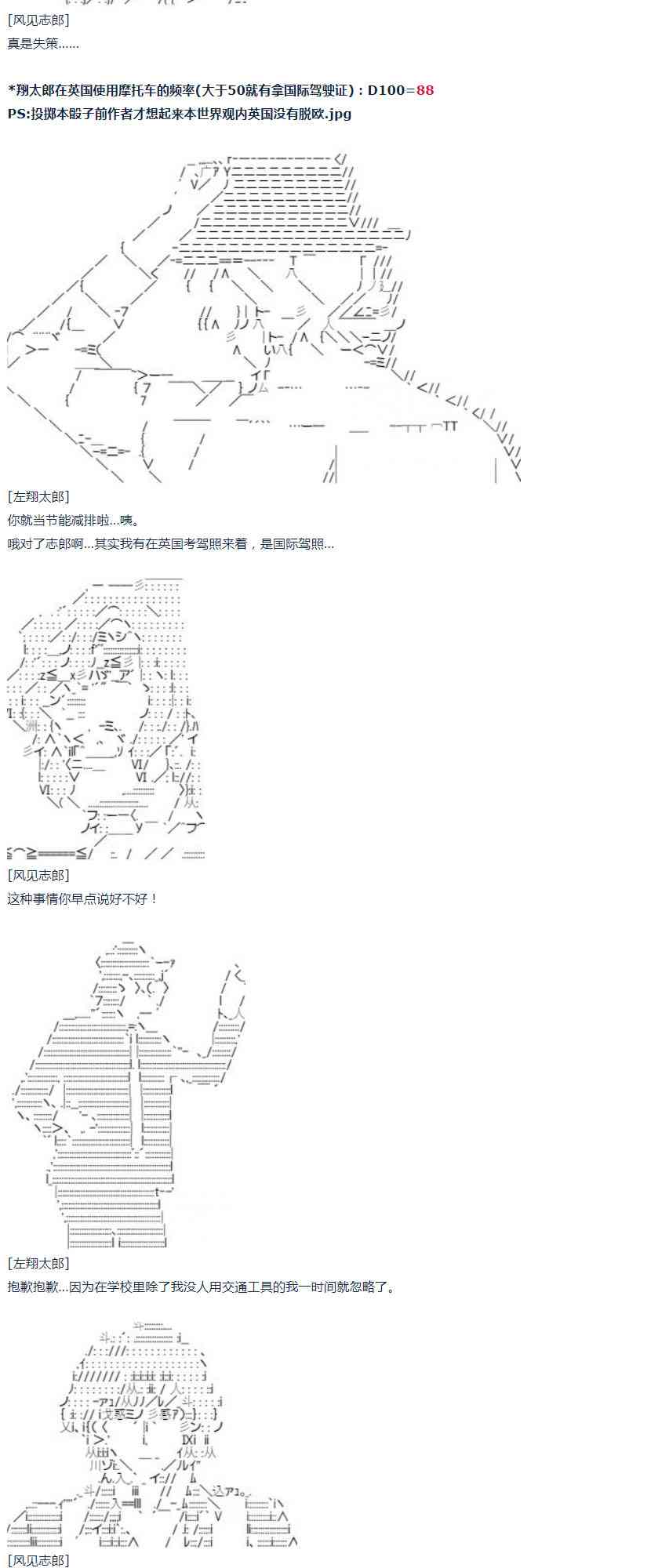 [风见志郎]
真是失策……

*翔太郎在英国使用摩托车的频率(大于50就有拿国际驾驶证)：D100=88
PS:投掷本骰子前作者才想起来本世界观内英国没有脱欧.jpg

[左翔太郎]
你就当节能减排啦...咦。
哦对了志郎啊...其实我有在英国考驾照来着，是国际驾照...

[风见志郎]
这种事情你早点说好不好！

[左翔太郎]
抱歉抱歉...因为在学校里除了我没人用交通工具的我一时间就忽略了。

[风见志郎]