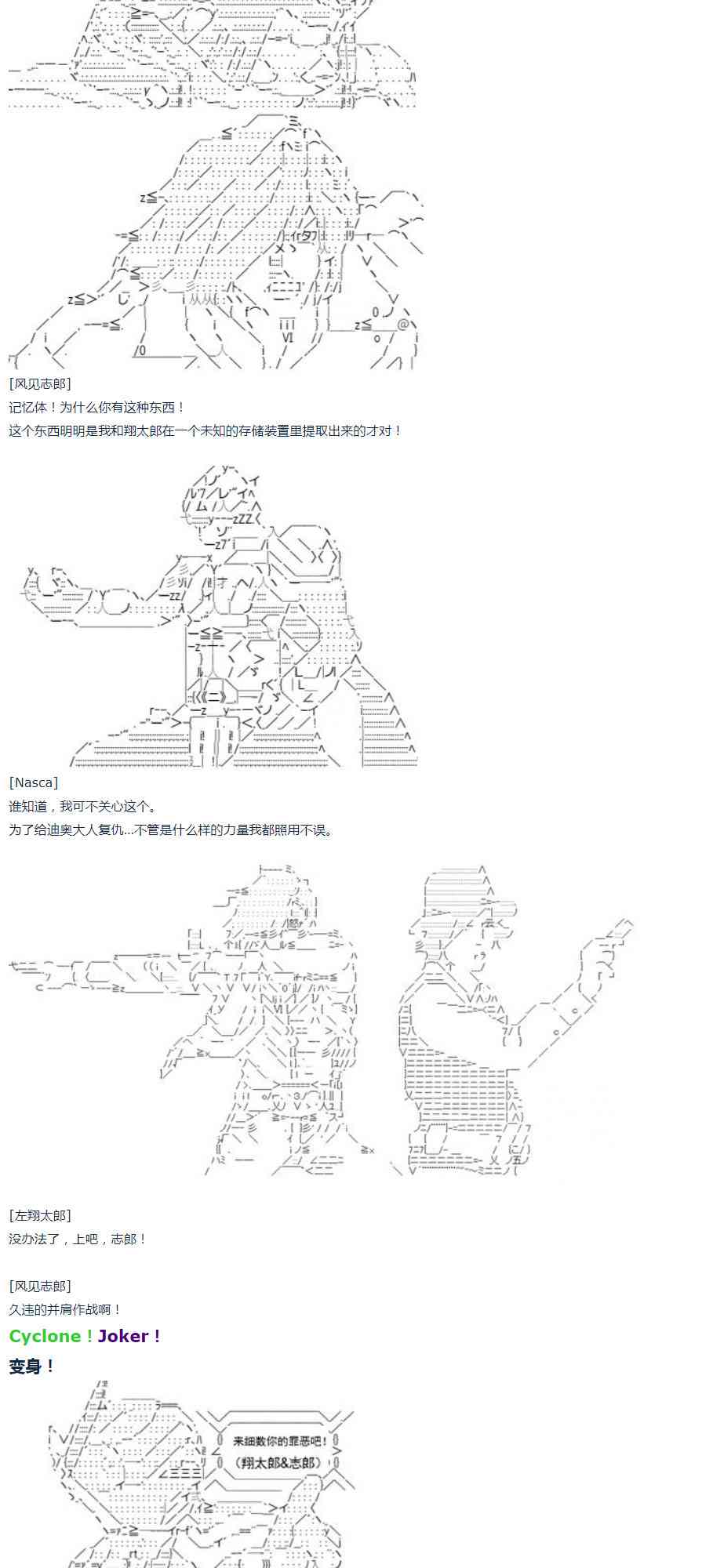 [风见志郎]
记忆体！为什么你有这种东西！
这个东西明明是我和翔太郎在一个未知的存储装置里提取出来的才对！

[Nasca]
谁知道，我可不关心这个。
为了给迪奥大人复仇...不管是什么样的力量我都照用不误。

[左翔太郎]
没办法了，上吧，志郎！

[风见志郎]
久违的并肩作战啊！
Cyclone！Joker！
变身！

来细数你的罪恶吧！
（翔太郎&志郎）