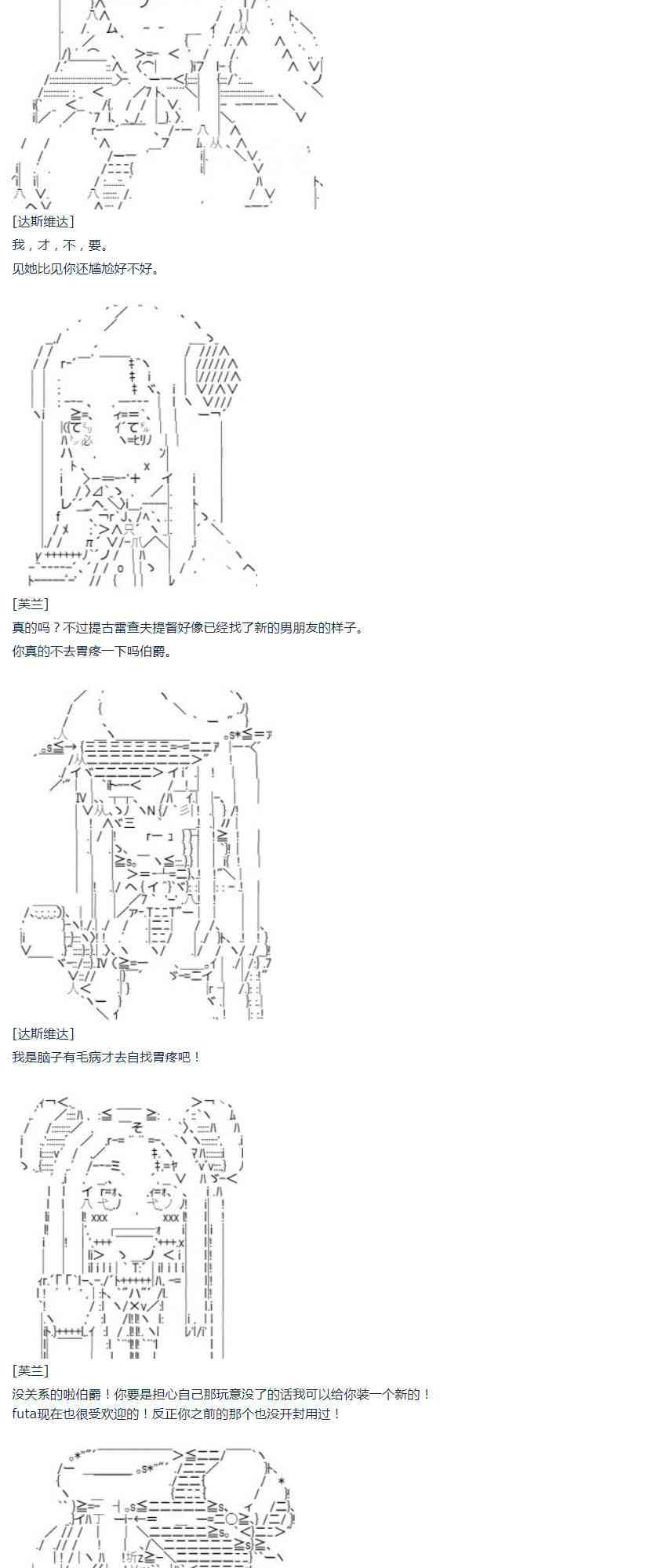 [达斯维达]
我，才，不，要。
见她比见你还尴尬好不好。

[芙兰]
真的吗？不过提古雷查夫提督好像已经找了新的男朋友的样子。
你真的不去胃疼一下吗伯爵。

[达斯维达]
我是脑子有毛病才去自找胃疼吧！

[芙兰]
没关系的啦伯爵！你要是担心自己那玩意没了的话我可以给你装一个新的！
futa现在也很受欢迎的！反正你之前的那个也没开封用过！