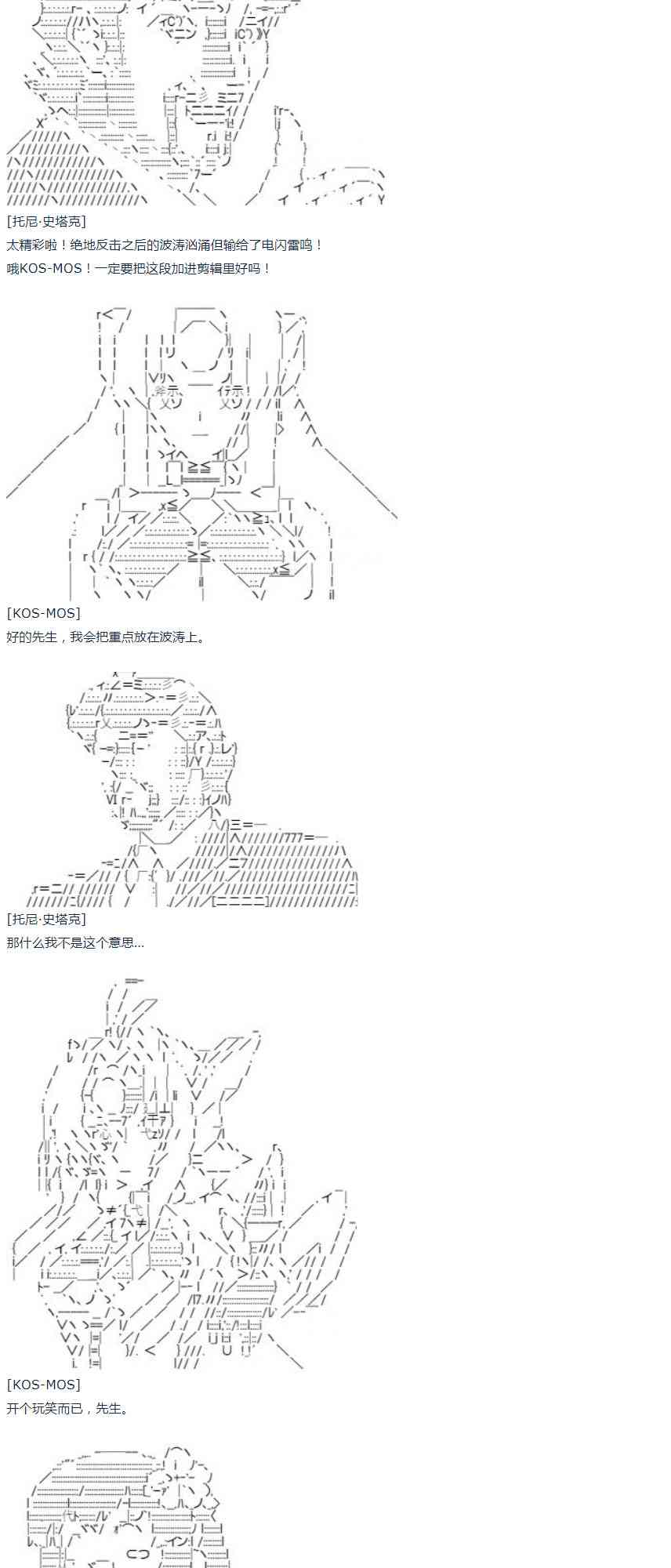 [托尼·史塔克]
太精彩啦！绝地反击之后的波涛汹涌但输给了电闪雷鸣！
哦KOS-MOS！一定要把这段加进剪辑里好吗！

[KOS-MOS]
好的先生，我会把重点放在波涛上。

[托尼·史塔克]
那什么我不是这个意思...

[KOS-MOS]
开个玩笑而已，先生。